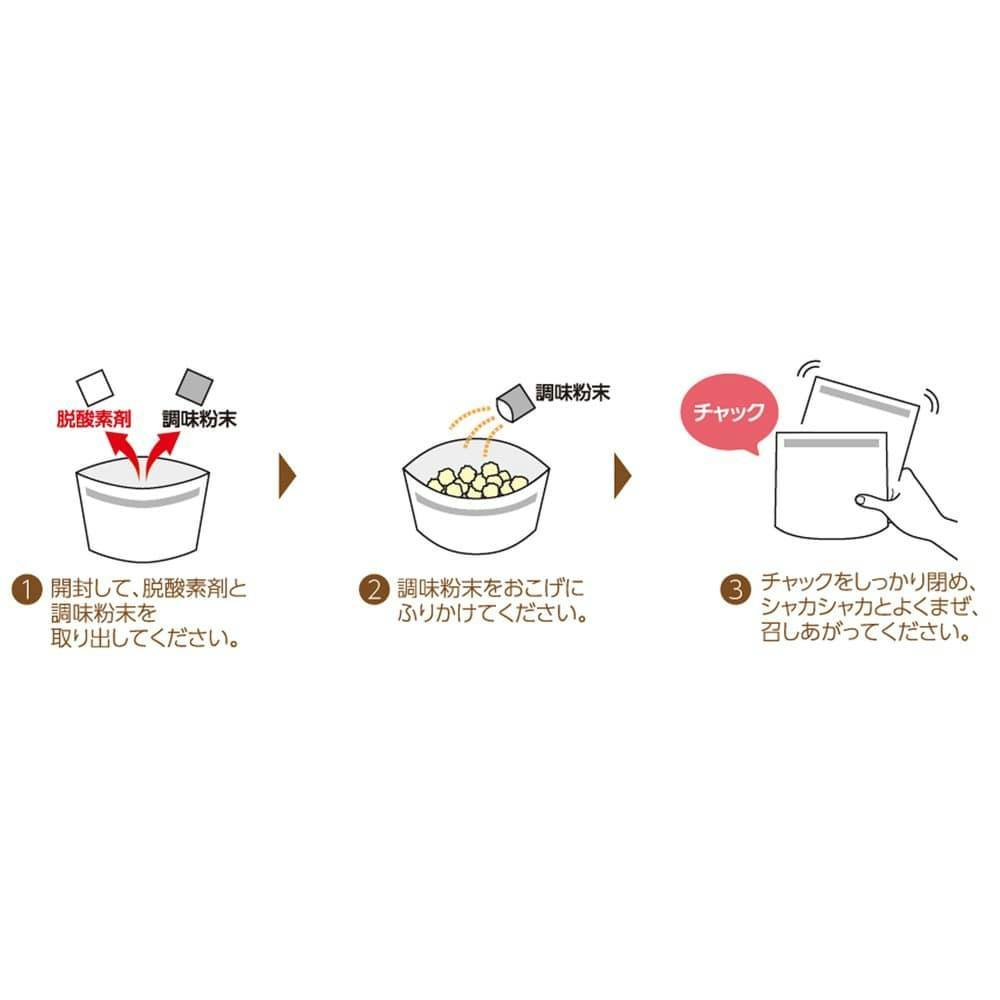 脱酸素剤
調味粉末

1 開封して、脱酸素剤と調味粉末を取り出してください。

調味粉末

2 調味粉末をおこげにふりかけてください。

チャック

3 チャックをしっかり閉め、シャカシャカとよくまぜ、召しあがってください。