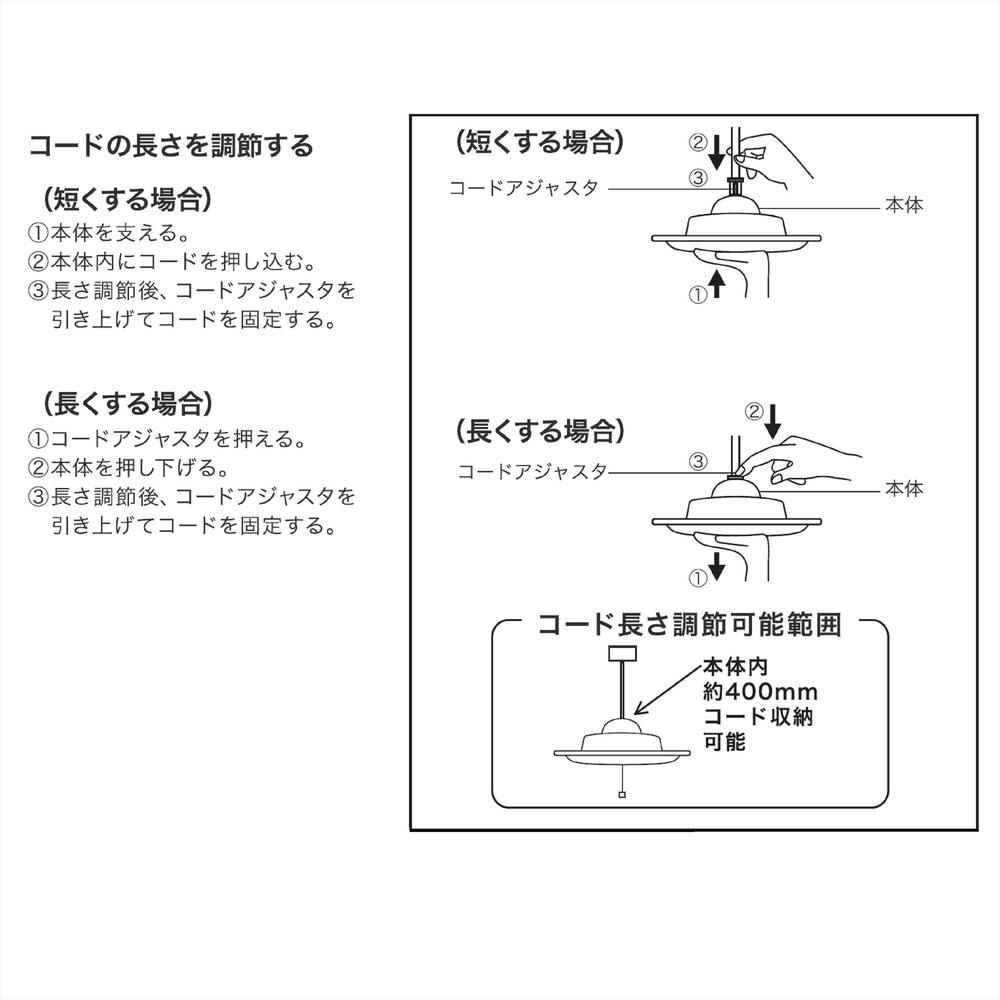 コードの長さを調節する

（短くする場合）
①本体を支える。
②本体内にコードを押し込む。
③長さ調節後、コードアジャスタを引き上げてコードを固定する。

（長くする場合）
①コードアジャスタを押える。
②本体を押し下げる。
③長さ調節後、コードアジャスタを引き上げてコードを固定する。

（短くする場合）
②
③
コードアジャスタ
本体
①

（長くする場合）
②
③
コードアジャスタ
本体
①

コード長さ調節可能範囲
本体内
約400mm
コード収納
可能