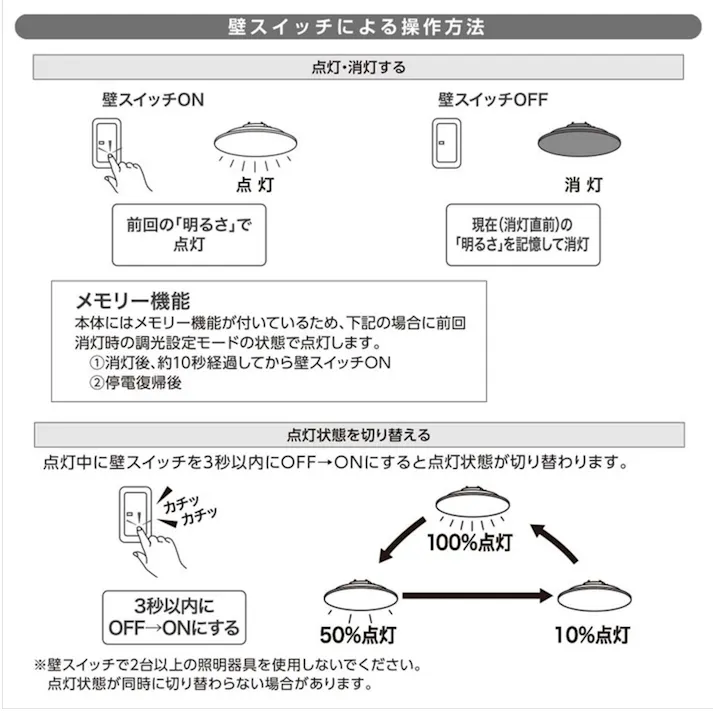 壁スイッチによる操作方法

点灯・消灯する

壁スイッチON

点 灯

前回の「明るさ」で点灯

壁スイッチOFF

消 灯

現在(消灯直前)の「明るさ」を記憶して消灯

メモリー機能
本体にはメモリー機能が付いているため、下記の場合に前回消灯時の調光設定モードの状態で点灯します。
①消灯後、約10秒経過してから壁スイッチON
②停電復帰後

点灯状態を切り替える

点灯中に壁スイッチを3秒以内にOFF→ONにすると点灯状態が切り替わります。

カチッ
カチッ

3秒以内にOFF→ONにする

100%点灯

50%点灯

10%点灯

※壁スイッチで2台以上の照明器具を使用しないでください。
点灯状態が同時に切り替わらない場合があります。