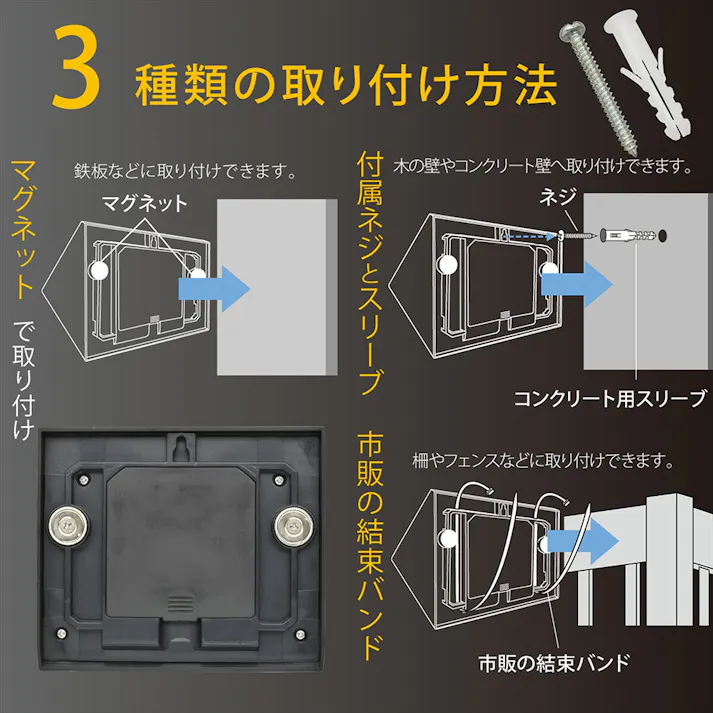 3 種類の取り付け方法

マグネット で取り付け

鉄板などに取り付けできます。

マグネット

付属ネジとスリーブ

木の壁やコンクリート壁へ取り付けできます。

ネジ

コンクリート用スリーブ

市販の結束バンド

柵やフェンスなどに取り付けできます。

市販の結束バンド