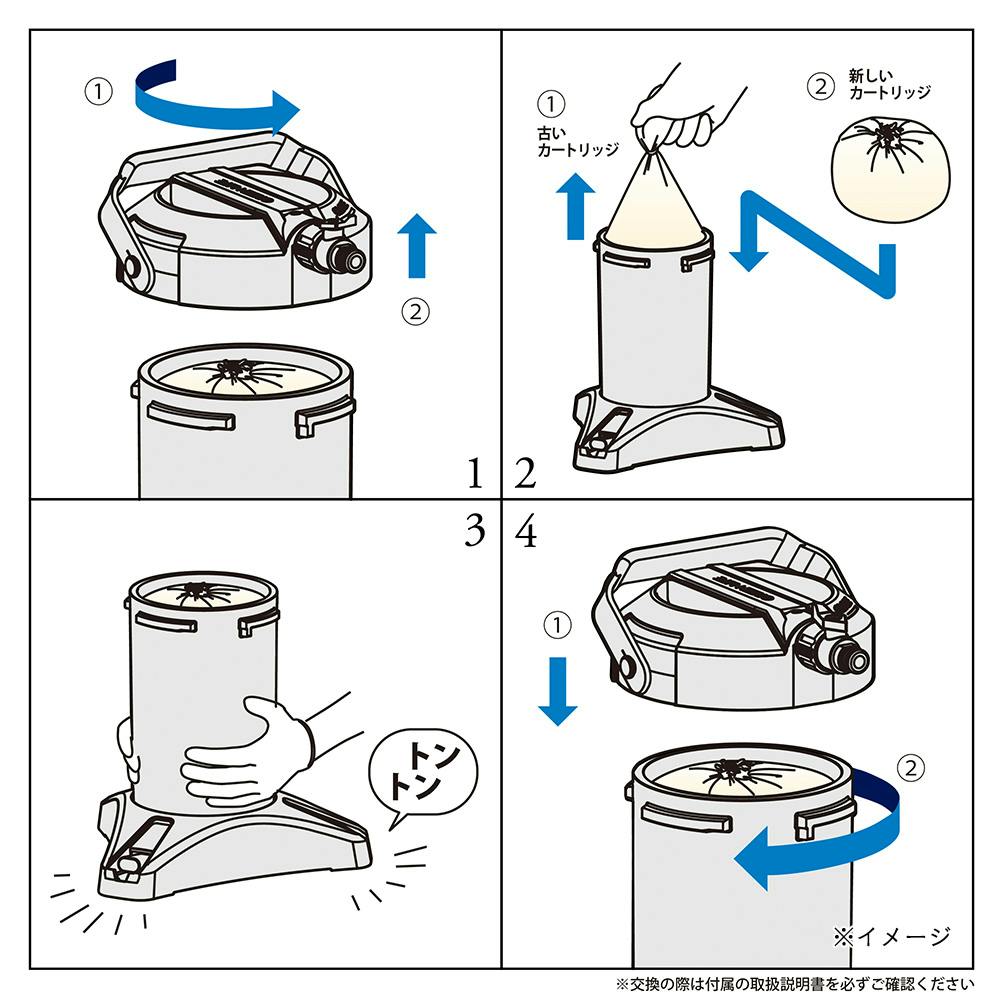 ①

②

1

①
古い
カートリッジ

②
新しい
カートリッジ

2

3

トン
トン

4

①

②

※イメージ

※交換の際は付属の取扱説明書を必ずご確認ください