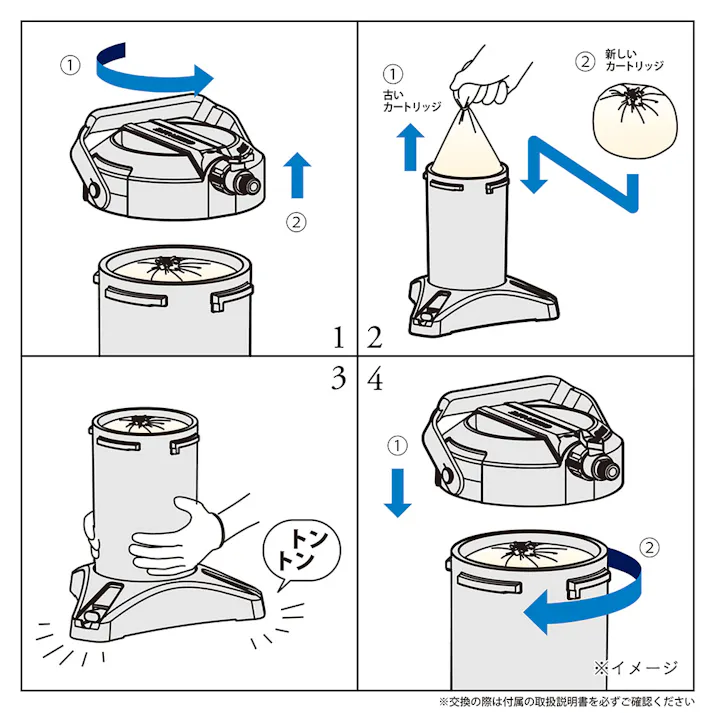 ①

②

1

①
古い
カートリッジ

②
新しい
カートリッジ

2

3

トン
トン

4

①

②

※イメージ

※交換の際は付属の取扱説明書を必ずご確認ください