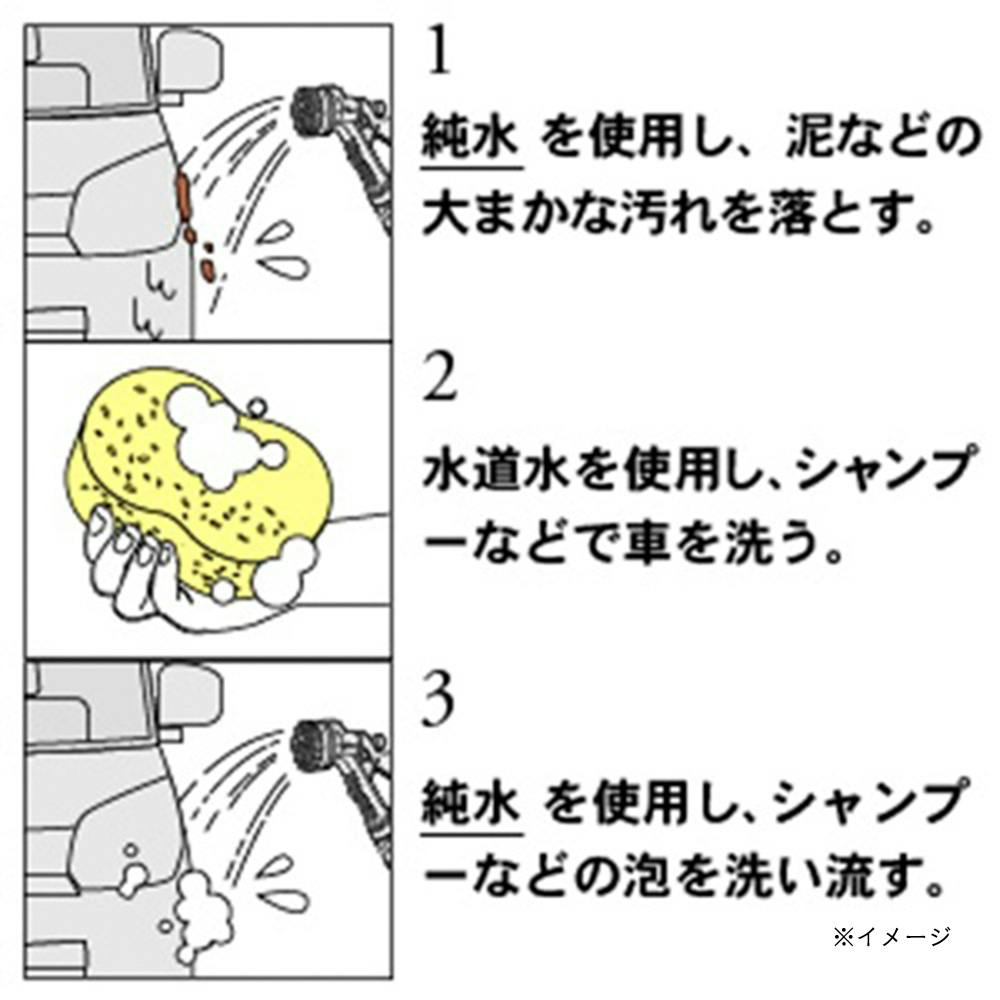 1

純水 を使用し、泥などの大まかな汚れを落とす。

2

水道水を使用し、シャンプーなどで車を洗う。

3

純水 を使用し、シャンプーなどの泡を洗い流す。

※イメージ