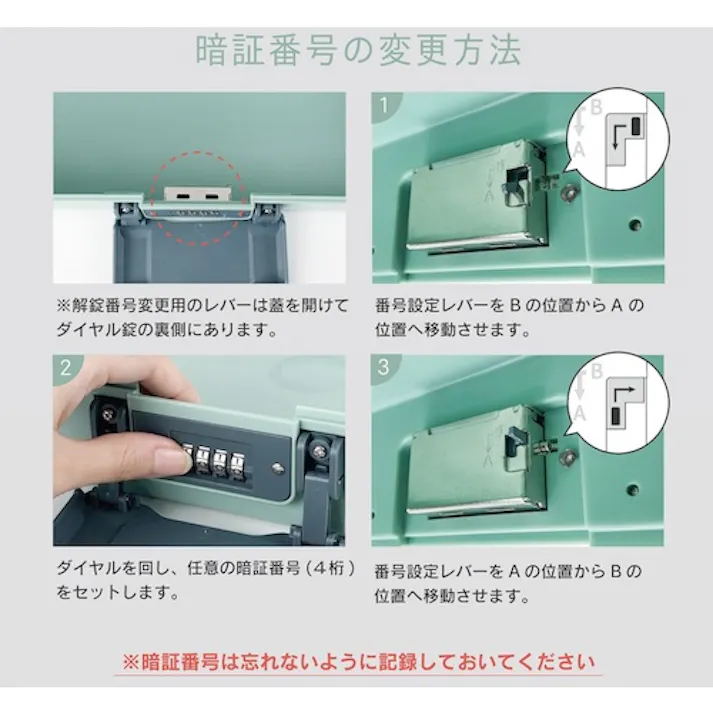 暗証番号の変更方法

※解錠番号変更用のレバーは蓋を開けてダイヤル錠の裏側にあります。

1

B
A

番号設定レバーを B の位置から A の位置へ移動させます。

2

ダイヤルを回し、任意の暗証番号（4桁）をセットします。

3

B
A

番号設定レバーを A の位置から B の位置へ移動させます。

※暗証番号は忘れないように記録しておいてください