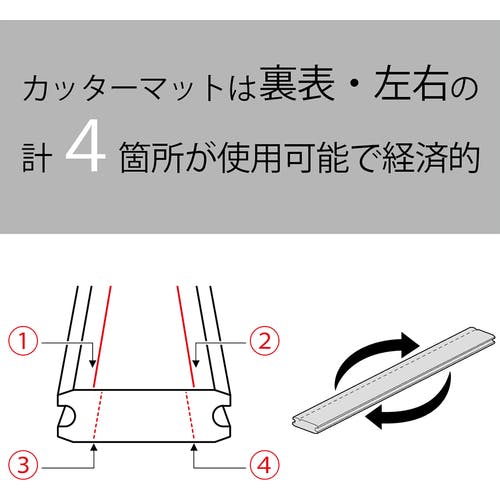 カッターマットは裏表・左右の計 4 箇所が使用可能で経済的

①
②
③
④