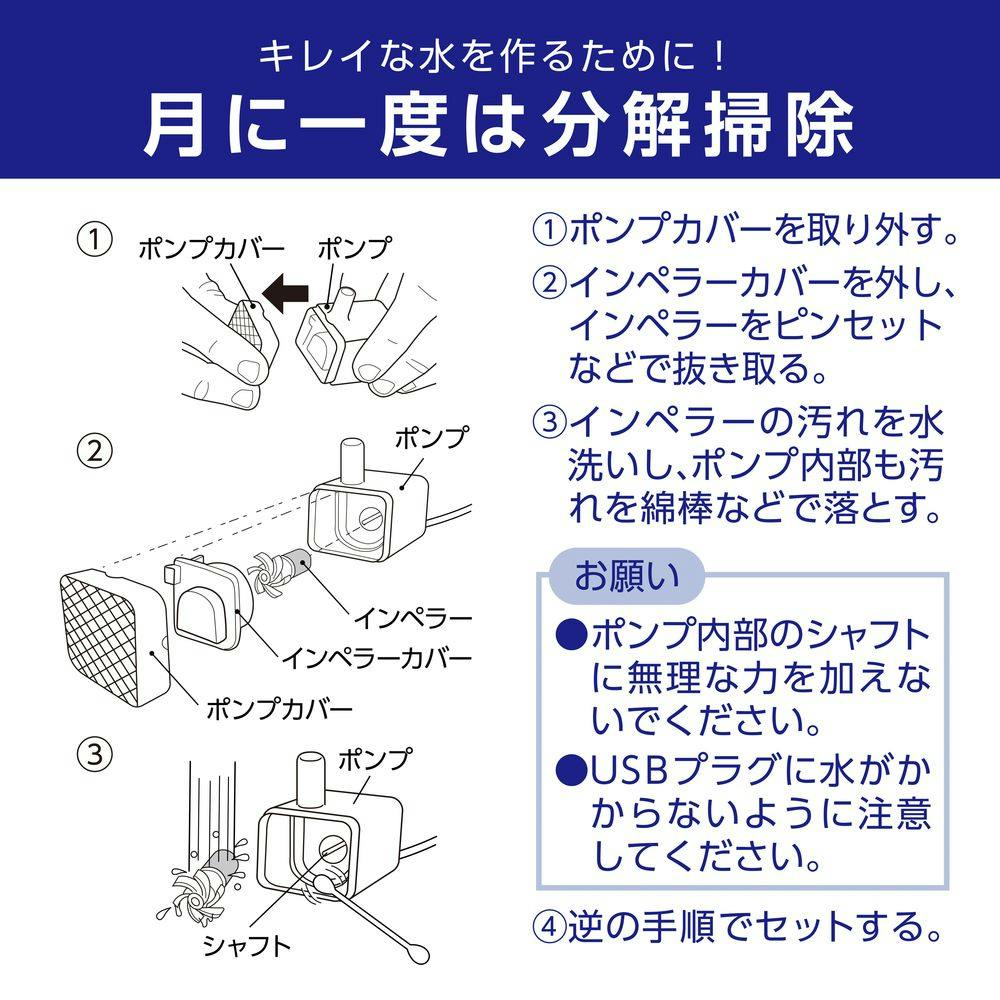 キレイな水を作るために！
月に一度は分解掃除

①
ポンプカバー
ポンプ

②
ポンプ
インペラー
インペラーカバー
ポンプカバー

③
ポンプ
シャフト

①ポンプカバーを取り外す。
②インペラーカバーを外し、インペラーをピンセットなどで抜き取る。
③インペラーの汚れを水洗いし、ポンプ内部も汚れを綿棒などで落とす。

お願い
●ポンプ内部のシャフトに無理な力を加えないでください。
●USBプラグに水がかからないように注意してください。

④逆の手順でセットする。