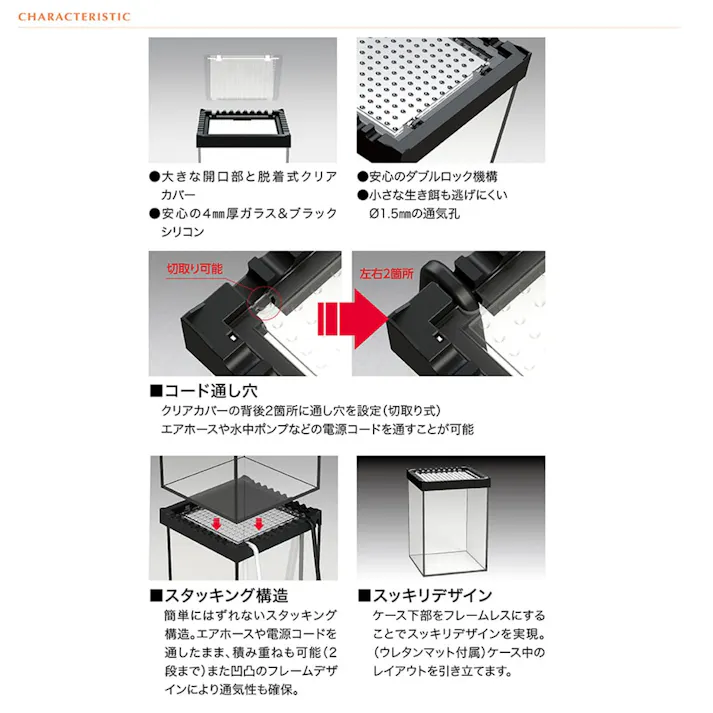 CHARACTERISTIC

●大きな開口部と脱着式クリアカバー
●安心の4㎜厚ガラス＆ブラックシリコン

●安心のダブルロック機構
●小さな生き餌も逃げにくいØ1.5㎜の通気孔

切取り可能

左右2箇所

■コード通し穴
クリアカバーの背後2箇所に通し穴を設定（切取り式）
エアホースや水中ポンプなどの電源コードを通すことが可能

■スタッキング構造
簡単にはずれないスタッキング構造。エアホースや電源コードを通したまま、積み重ねも可能（2段まで）また凹凸のフレームデザインにより通気性も確保。

■スッキリデザイン
ケース下部をフレームレスにすることでスッキリデザインを実現。（ウレタンマット付属）ケース中のレイアウトを引き立てます。