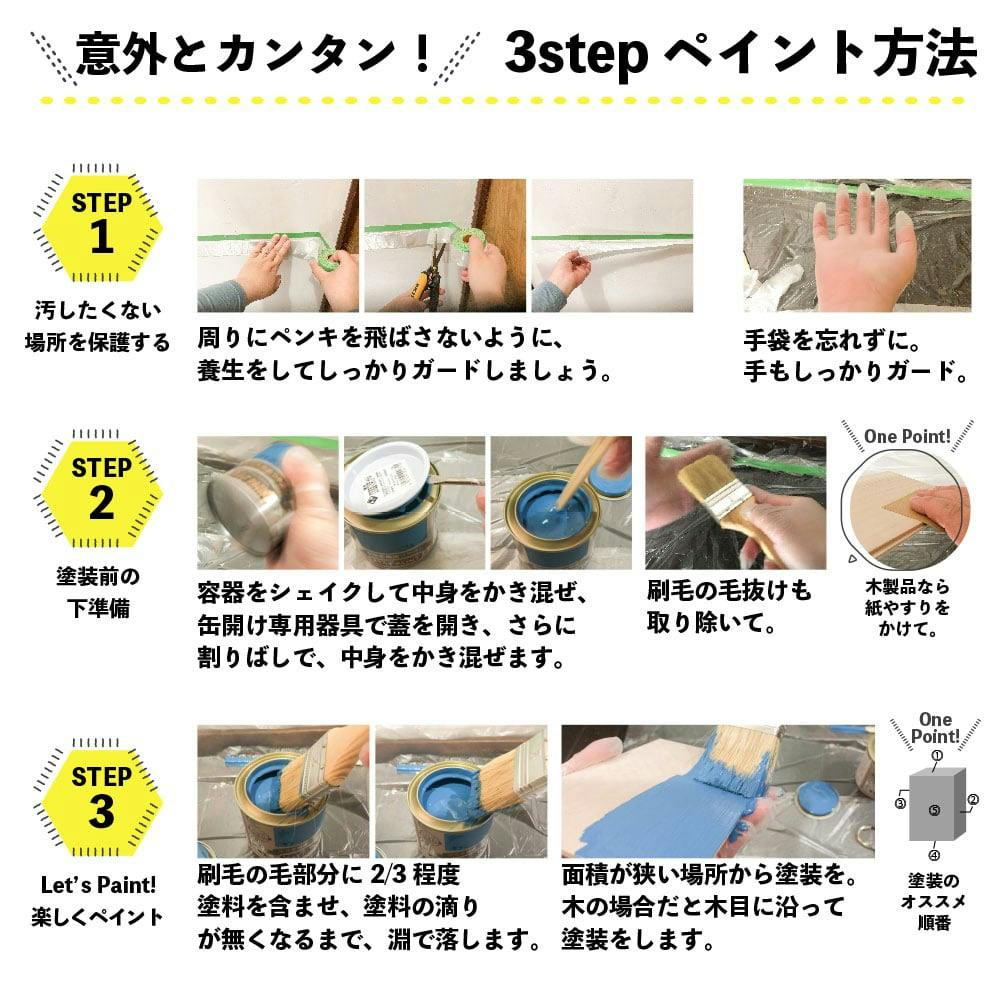 意外とカンタン！ 3step ペイント方法

STEP 1
汚したくない場所を保護する

周りにペンキを飛ばさないように、養生をしてしっかりガードしましょう。

手袋を忘れずに。手もしっかりガード。

STEP 2
塗装前の下準備

容器をシェイクして中身をかき混ぜ、缶開け専用器具で蓋を開き、さらに割りばしで、中身をかき混ぜます。

刷毛の毛抜けも取り除いて。

One Point!
木製品なら紙やすりをかけて。

STEP 3
Let's Paint! 楽しくペイント

刷毛の毛部分に 2/3 程度塗料を含ませ、塗料の滴りが無くなるまで、淵で落します。

面積が狭い場所から塗装を。木の場合だと木目に沿って塗装をします。

One Point!
①
②
③
④
⑤
塗装のオススメ順番