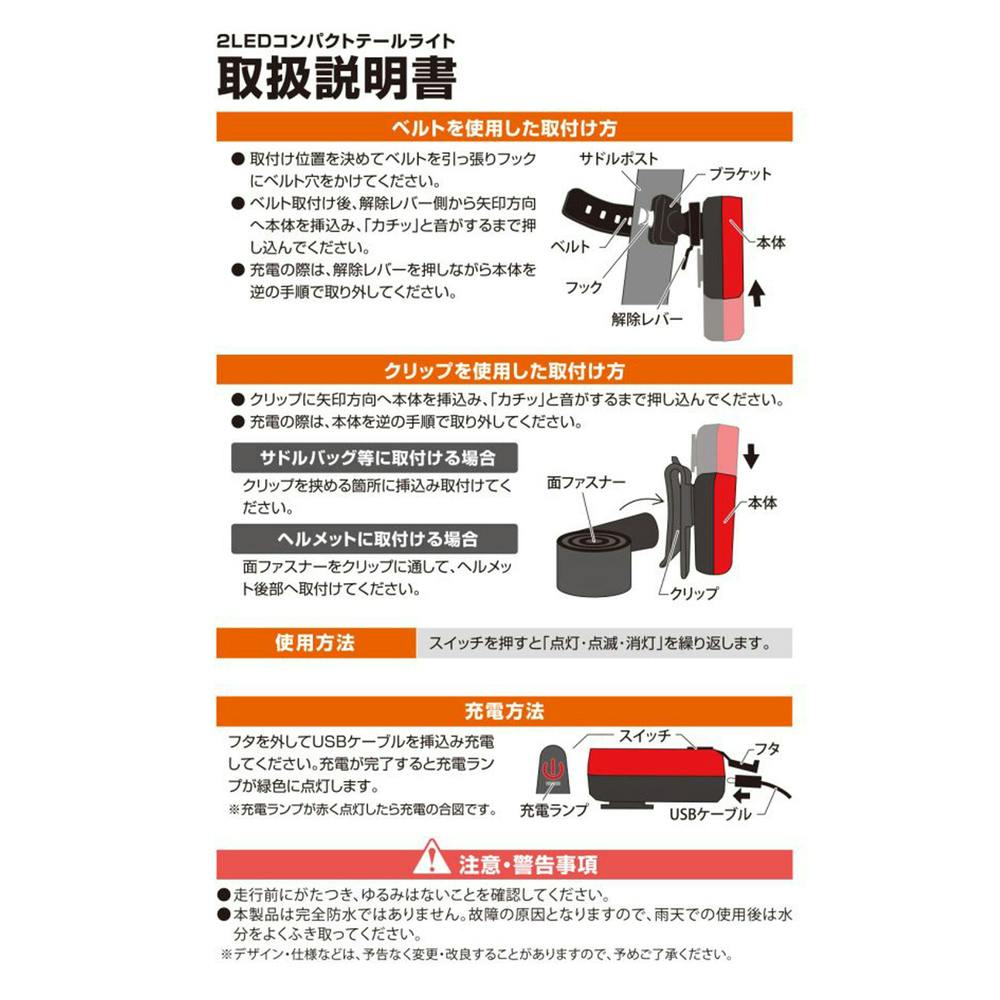 2LEDコンパクトテールライト
取扱説明書

ベルトを使用した取付け方

● 取付け位置を決めてベルトを引っ張りフックにベルト穴をかけてください。
● ベルト取付け後、解除レバー側から矢印方向へ本体を挿込み、「カチッ」と音がするまで押し込んでください。
● 充電の際は、解除レバーを押しながら本体を逆の手順で取り外してください。

サドルポスト
ブラケット
ベルト
本体
フック
解除レバー

クリップを使用した取付け方

● クリップに矢印方向へ本体を挿込み、「カチッ」と音がするまで押し込んでください。
● 充電の際は、本体を逆の手順で取り外してください。

サドルバッグ等に取付ける場合
クリップを挟める箇所に挿込み取付けてください。

ヘルメットに取付ける場合
面ファスナーをクリップに通して、ヘルメット後部へ取付けてください。

面ファスナー
本体
クリップ

使用方法
スイッチを押すと「点灯・点滅・消灯」を繰り返します。

充電方法

フタを外してUSBケーブルを挿込み充電してください。充電が完了すると充電ランプが緑色に点灯します。
※充電ランプが赤く点灯したら充電の合図です。

スイッチ
フタ
充電ランプ
USBケーブル

注意・警告事項

●走行前にがたつき、ゆるみはないことを確認してください。
●本製品は完全防水ではありません。故障の原因となりますので、雨天での使用後は水分をよくふき取ってください。
※デザイン・仕様などは、予告なく変更・改良することがありますので、予めご了承ください。