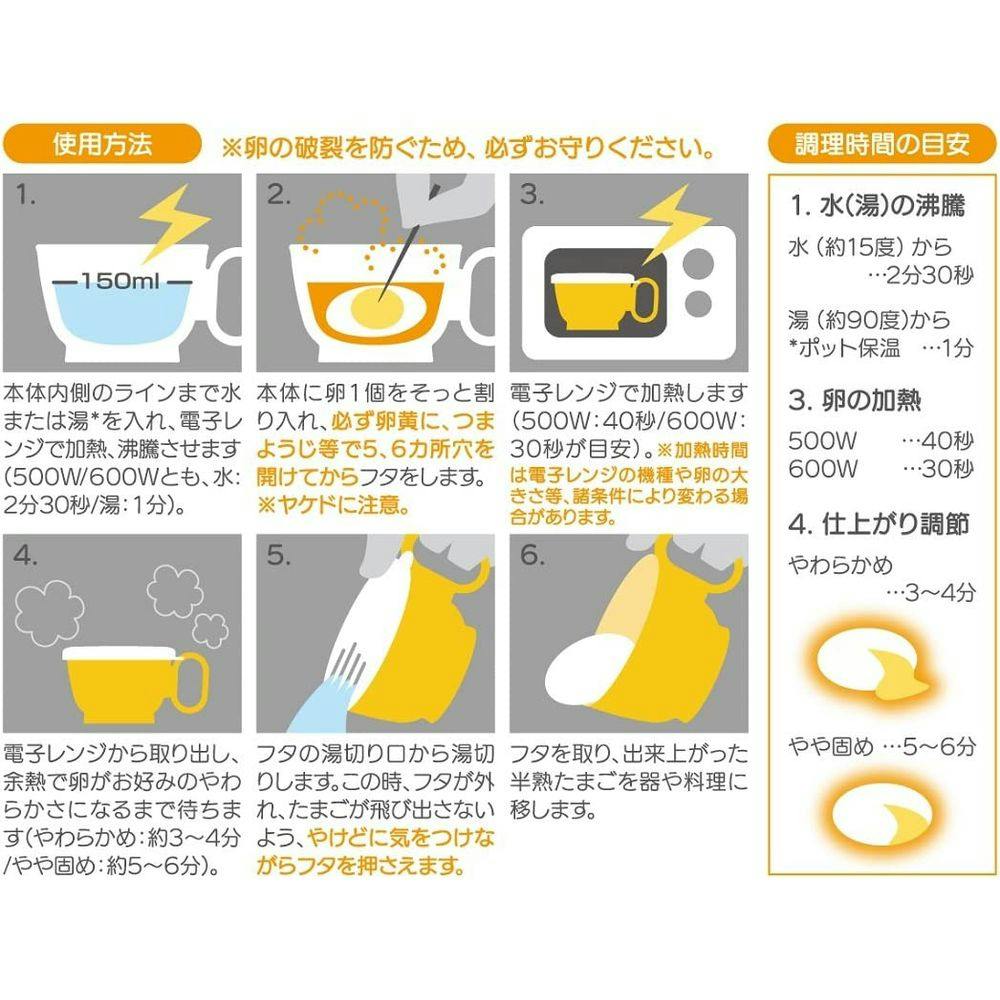 使用方法 ※卵の破裂を防ぐため、必ずお守りください。

1.

150ml

本体内側のラインまで水または湯*を入れ、電子レンジで加熱、沸騰させます(500W/600Wとも、水:2分30秒/湯:1分)。

2.

本体に卵1個をそっと割り入れ、必ず卵黄に、つまようじ等で5、6カ所穴を開けてからフタをします。※ヤケドに注意。

3.

電子レンジで加熱します(500W:40秒/600W:30秒が目安)。※加熱時間は電子レンジの機種や卵の大きさ等、諸条件により変わる場合があります。

4.

電子レンジから取り出し、余熱で卵がお好みのやわらかさになるまで待ちます(やわらかめ:約3~4分/やや固め:約5~6分)。

5.

フタの湯切り口から湯切りします。この時、フタが外れ、たまごが飛び出さないよう、やけどに気をつけながらフタを押さえます。

6.

フタを取り、出来上がった半熟たまごを器や料理に移します。

調理時間の目安

1. 水(湯)の沸騰

水(約15度)から …2分30秒

湯(約90度)から *ポット保温 …1分

3. 卵の加熱

500W …40秒
600W …30秒

4. 仕上がり調節

やわらかめ …3~4分

やや固め …5~6分