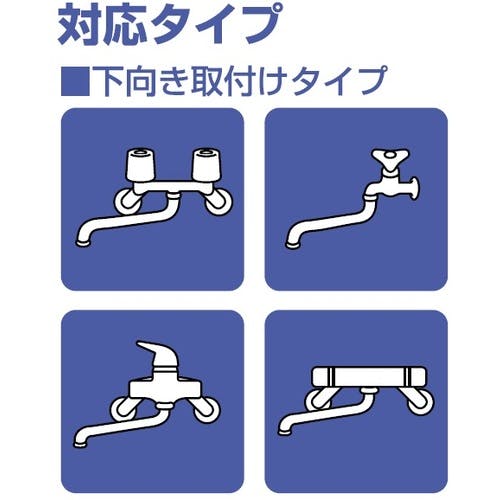 対応タイプ

■下向き取付けタイプ