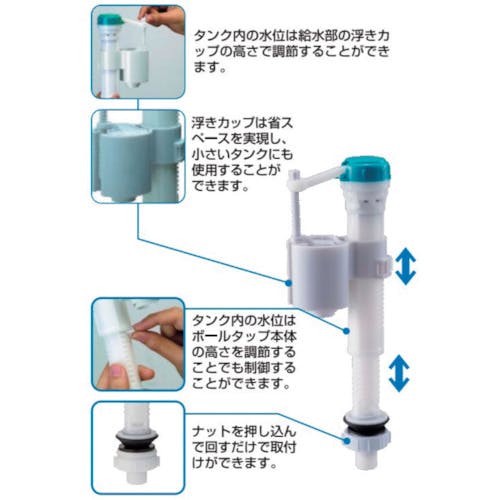 タンク内の水位は給水部の浮きカップの高さで調節することができます。

浮きカップは省スペースを実現し、小さいタンクにも使用することができます。

タンク内の水位はボールタップ本体の高さを調節することでも制御することができます。

ナットを押し込んで回すだけで取付けができます。