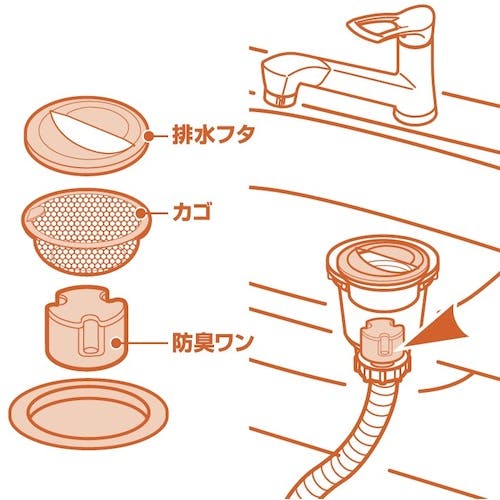 排水フタ

カゴ

防臭ワン