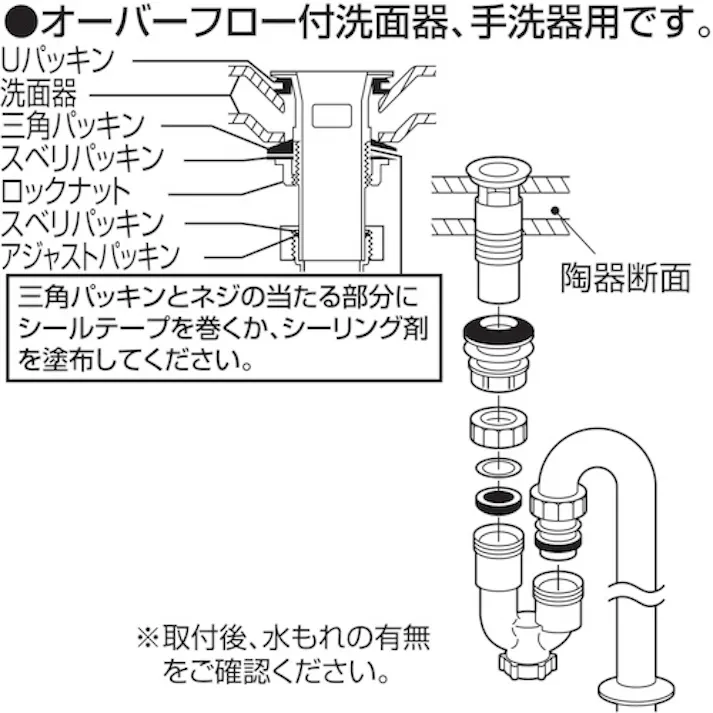 ●オーバーフロー付洗面器、手洗器用です。

Uパッキン
洗面器
三角パッキン
スベリパッキン
ロックナット
スベリパッキン
アジャストパッキン

陶器断面

三角パッキンとネジの当たる部分にシールテープを巻くか、シーリング剤を塗布してください。

※取付後、水もれの有無をご確認ください。