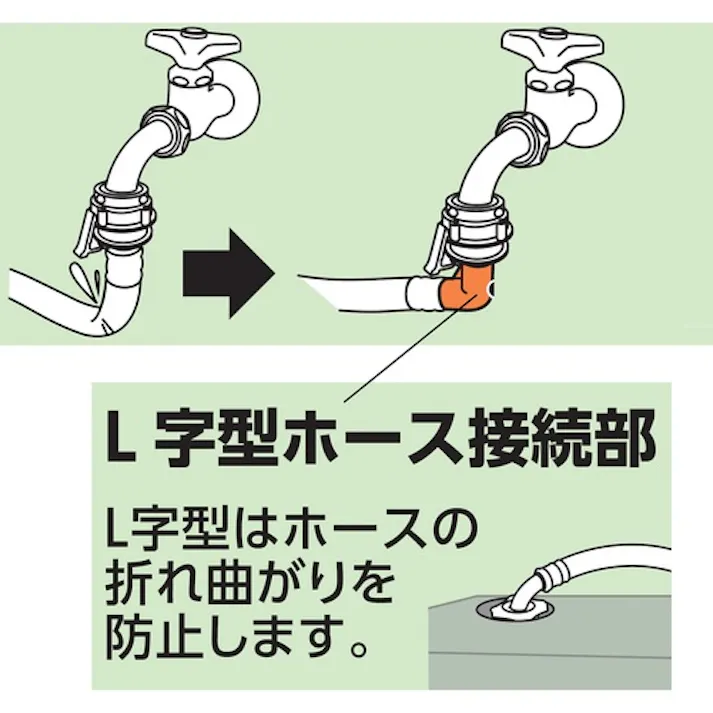 L 字型ホース接続部

L字型はホースの折れ曲がりを防止します。