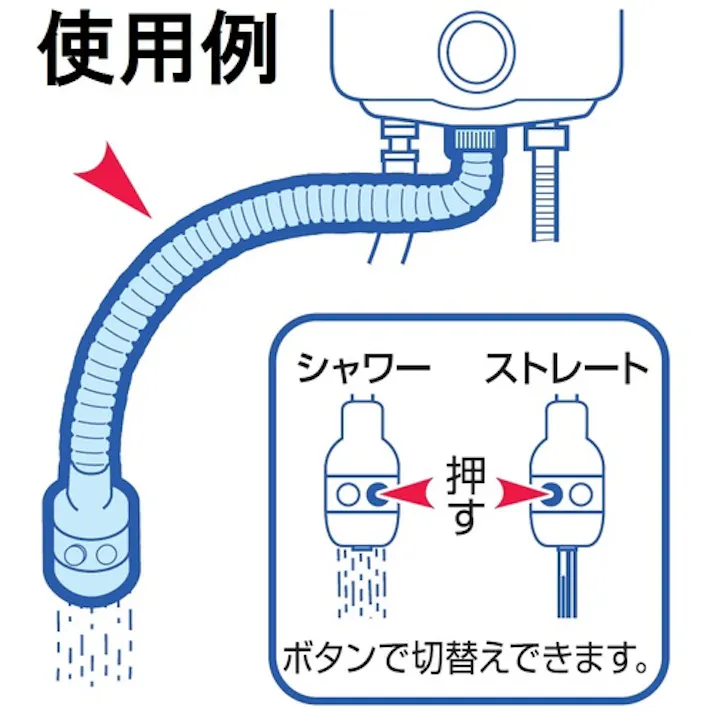 使用例

シャワー　ストレート

押す

ボタンで切替えできます。