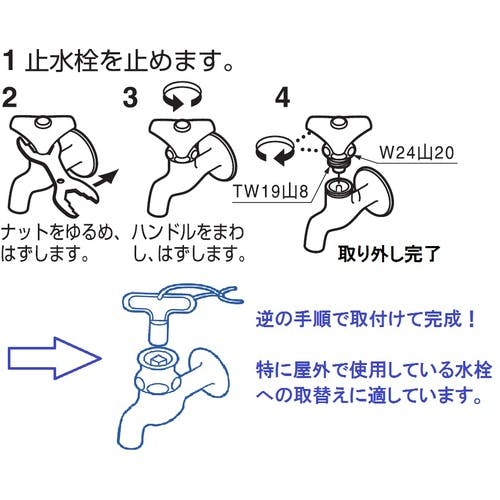 1 止水栓を止めます。

2

ナットをゆるめ、はずします。

3

ハンドルをまわし、はずします。

4

W24山20

TW19山8

取り外し完了

逆の手順で取付けて完成！

特に屋外で使用している水栓への取替えに適しています。