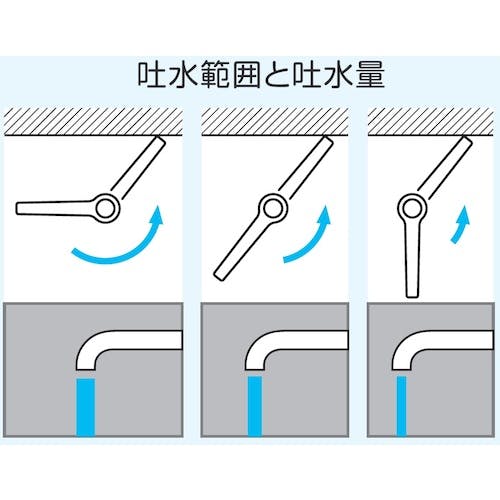 吐水範囲と吐水量