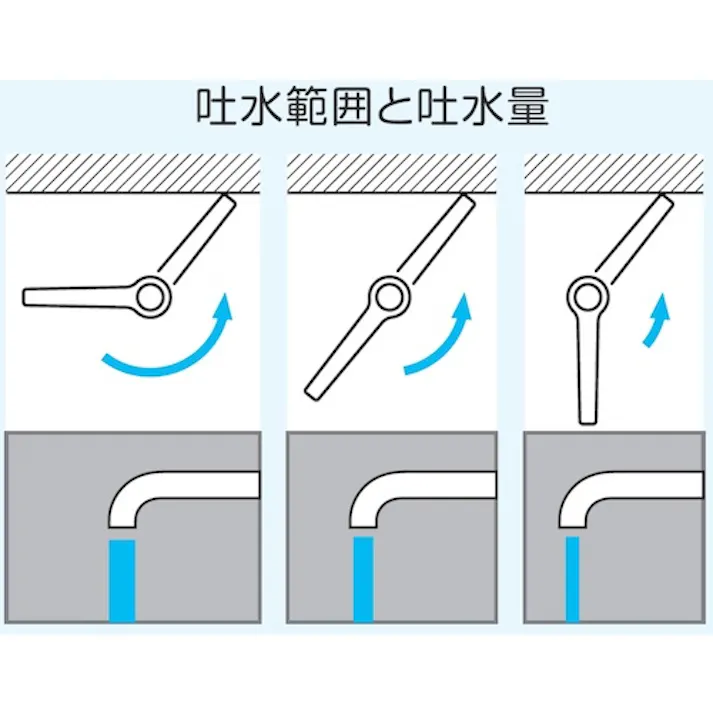 吐水範囲と吐水量