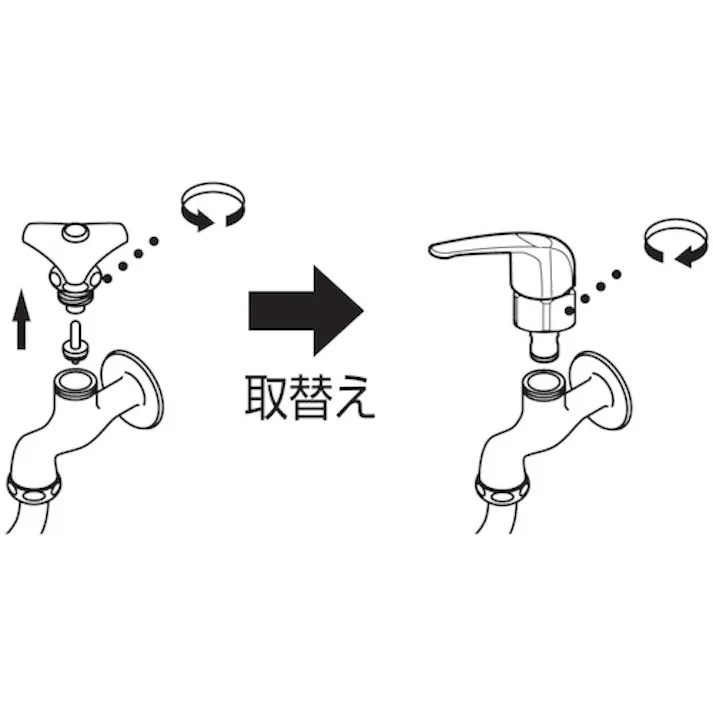 取替え