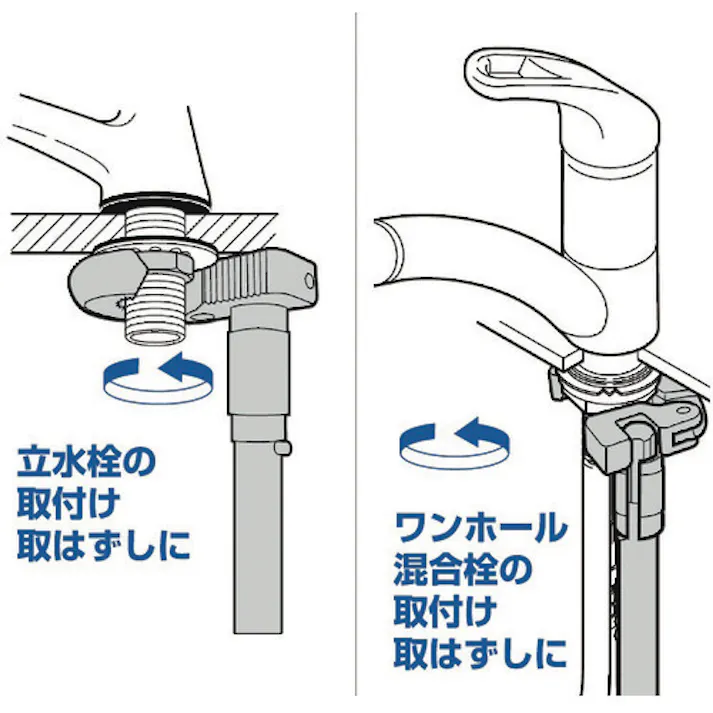 立水栓の
取付け
取はずしに

ワンホール
混合栓の
取付け
取はずしに