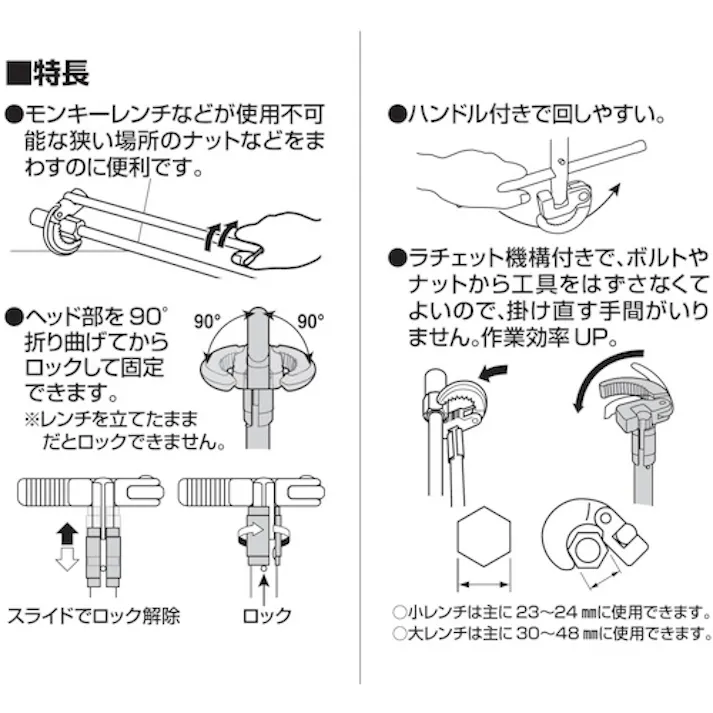 ■特長

●モンキーレンチなどが使用不可能な狭い場所のナットなどをまわすのに便利です。

●ヘッド部を90°折り曲げてからロックして固定できます。
※レンチを立てたままだとロックできません。

90°　90°

スライドでロック解除　ロック

●ハンドル付きで回しやすい。

●ラチェット機構付きで、ボルトやナットから工具をはずさなくてよいので、掛け直す手間がいりません。作業効率UP。

○小レンチは主に23～24㎜に使用できます。
○大レンチは主に30～48㎜に使用できます。