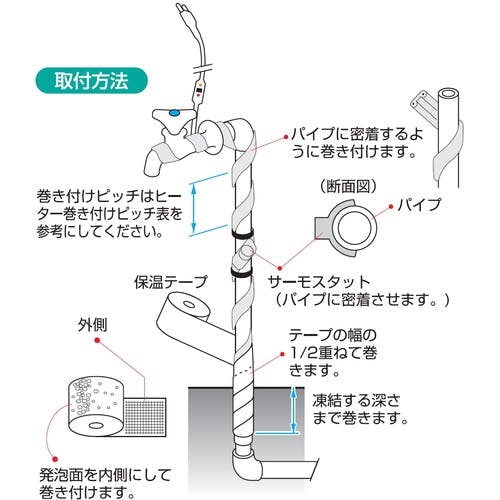 取付方法

パイプに密着するように巻き付けます。

巻き付けピッチはヒーター巻き付けピッチ表を参考にしてください。

（断面図）

パイプ

サーモスタット
（パイプに密着させます。）

保温テープ

外側

テープの幅の1/2重ねて巻きます。

凍結する深さまで巻きます。

発泡面を内側にして巻き付けます。