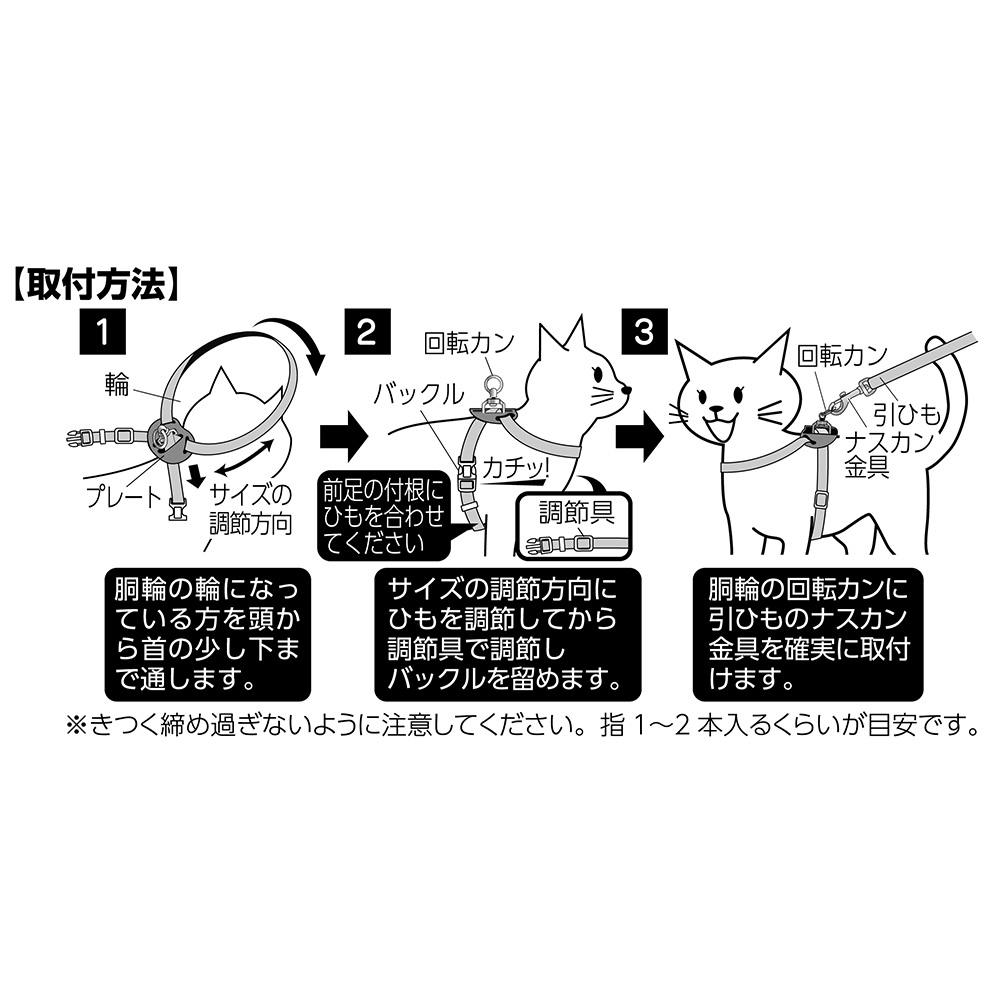 【取付方法】

1

輪

プレート

サイズの調節方向

胴輪の輪になっている方を頭から首の少し下まで通します。

2

回転カン

バックル

カチッ!

前足の付根にひもを合わせてください

調節具

サイズの調節方向にひもを調節してから調節具で調節しバックルを留めます。

3

回転カン

引ひも

ナスカン金具

胴輪の回転カンに引ひものナスカン金具を確実に取付けます。

※きつく締め過ぎないように注意してください。指 1~2 本入るくらいが目安です。