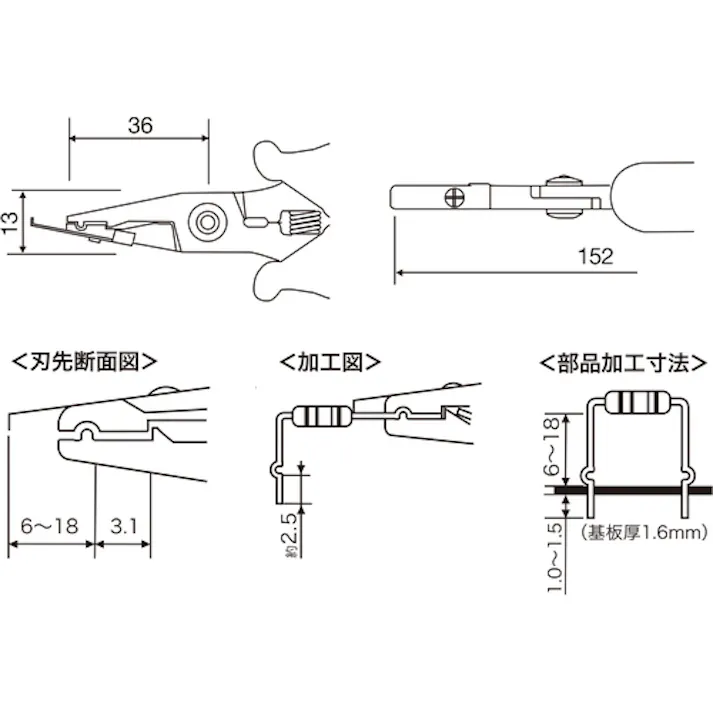 36
13
152
<刃先断面図>
6～18
3.1
<加工図>
約2.5
<部品加工寸法>
6～18
1.0～1.5
(基板厚1.6mm)