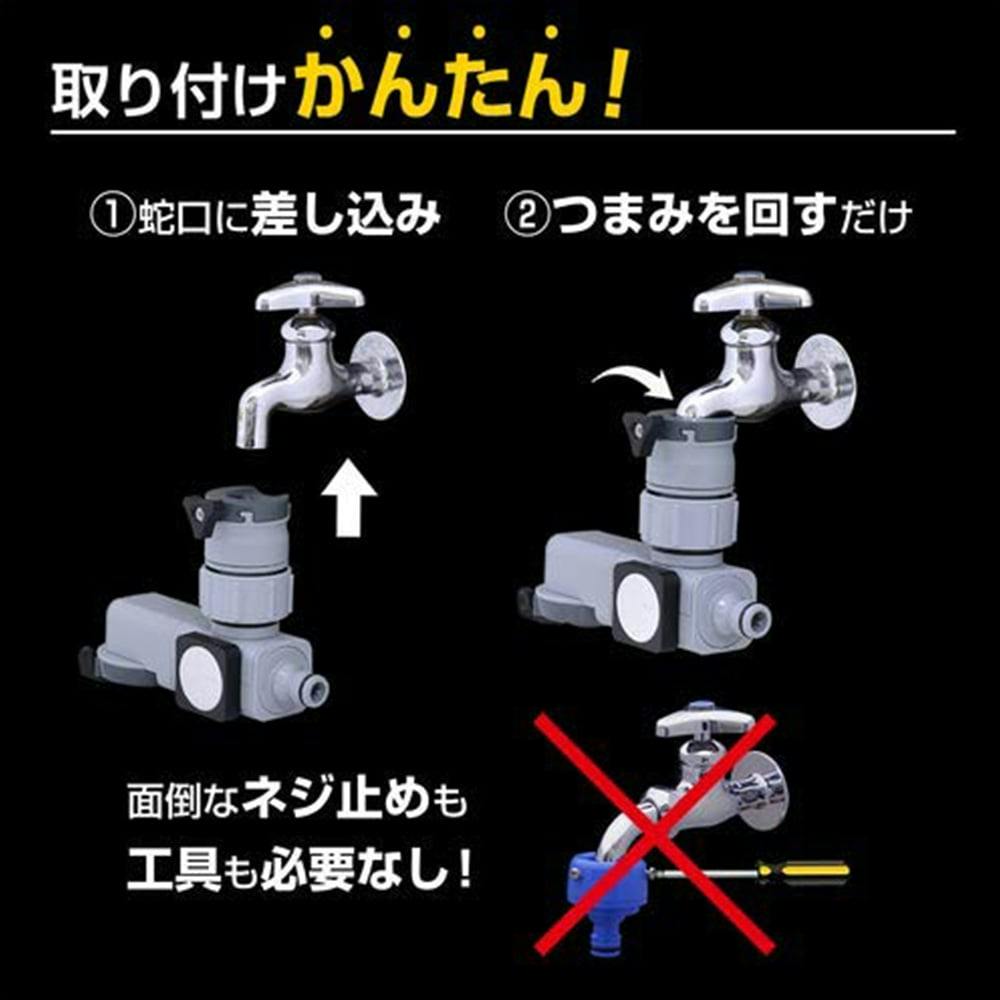 取り付けかんたん!

①蛇口に差し込み　②つまみを回すだけ

面倒なネジ止めも
工具も必要なし!