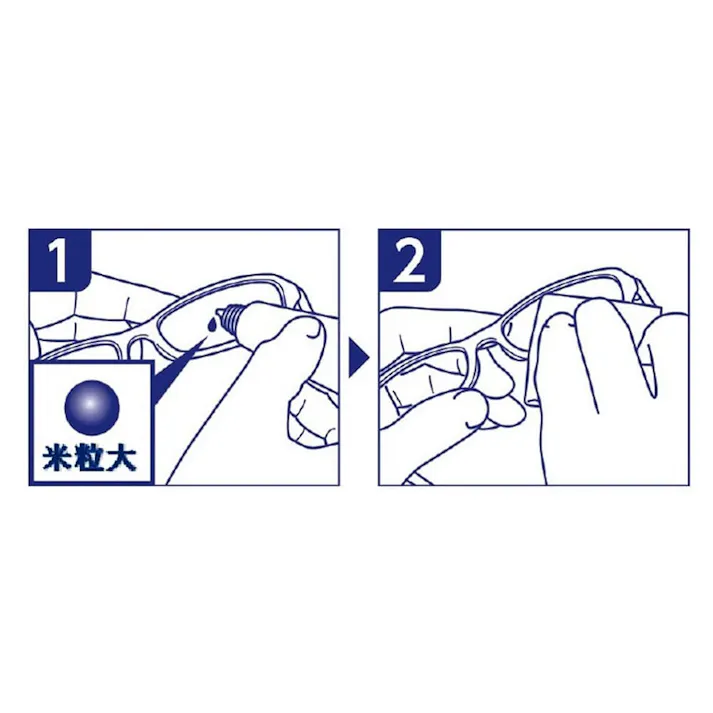 1

米粒大

2