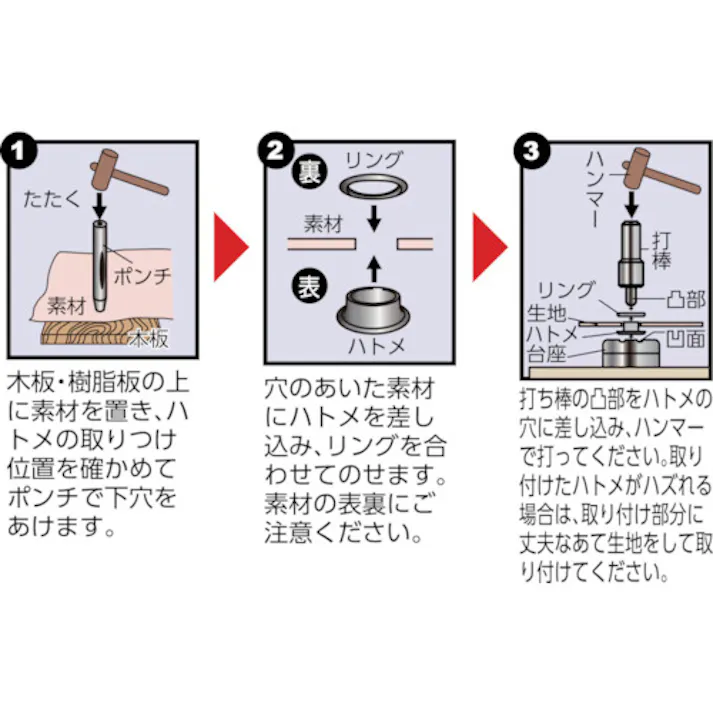 1
たたく
ポンチ
素材
木板

木板・樹脂板の上に素材を置き、ハトメの取りつけ位置を確かめてポンチで下穴をあけます。

2
裏
リング
素材
表
ハトメ

穴のあいた素材にハトメを差し込み、リングを合わせてのせます。素材の表裏にご注意ください。

3
ハンマー
打棒
リング
凸部
生地
ハトメ
凹面
台座

打ち棒の凸部をハトメの穴に差し込み、ハンマーで打ってください。取り付けたハトメがハズれる場合は、取り付け部分に丈夫なあて生地をして取り付けてください。