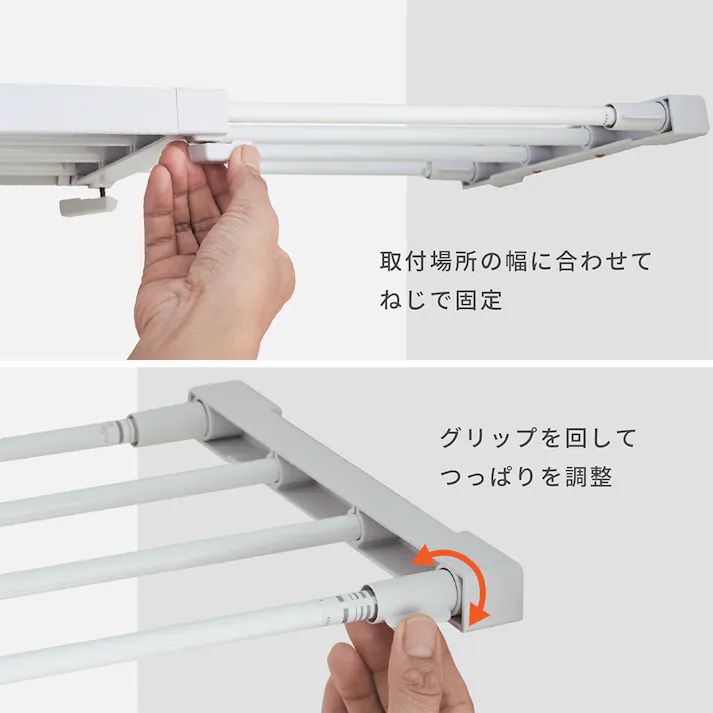 取付場所の幅に合わせて
ねじで固定

グリップを回して
つっぱりを調整