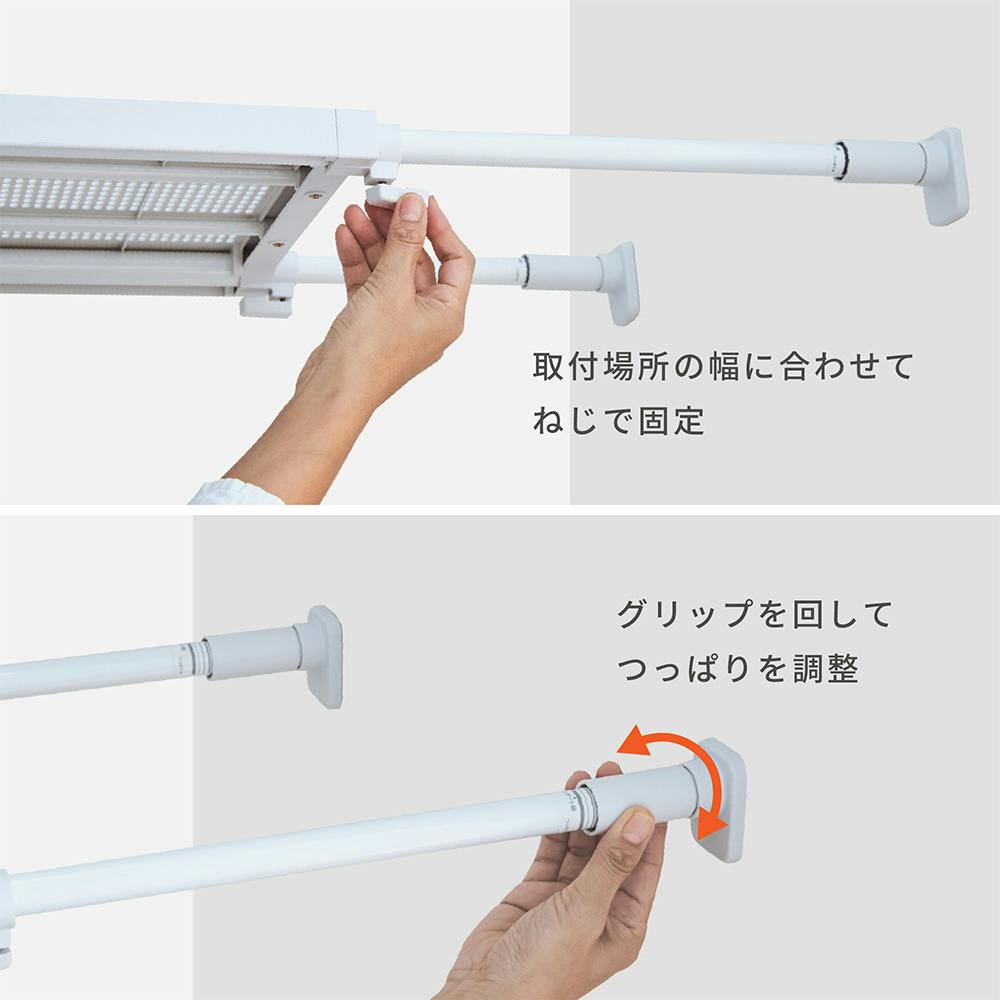 取付場所の幅に合わせて
ねじで固定

グリップを回して
つっぱりを調整