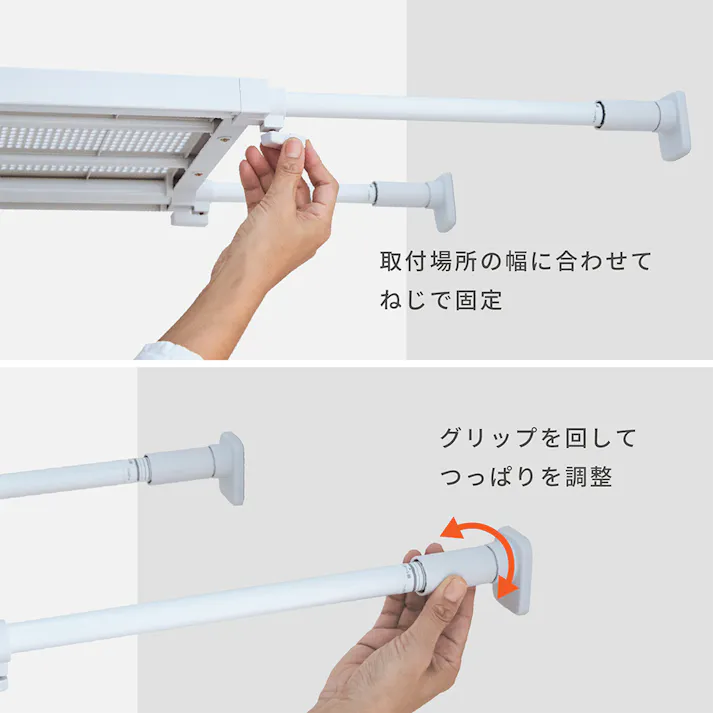 取付場所の幅に合わせて
ねじで固定

グリップを回して
つっぱりを調整