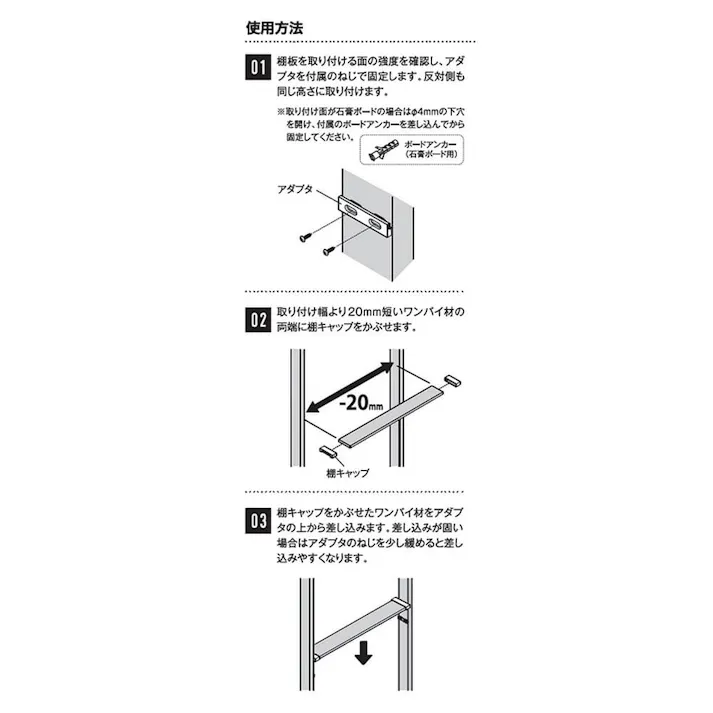 使用方法

01 棚板を取り付ける面の強度を確認し、アダプタを付属のねじで固定します。反対側も同じ高さに取り付けます。

※取り付け面が石膏ボードの場合はφ4mmの下穴を開け、付属のボードアンカーを差し込んでから固定してください。

ボードアンカー（石膏ボード用）

アダプタ

02 取り付け幅より20mm短いワンバイ材の両端に棚キャップをかぶせます。

-20mm

棚キャップ

03 棚キャップをかぶせたワンバイ材をアダプタの上から差し込みます。差し込みが固い場合はアダプタのねじを少し緩めると差し込みやすくなります。