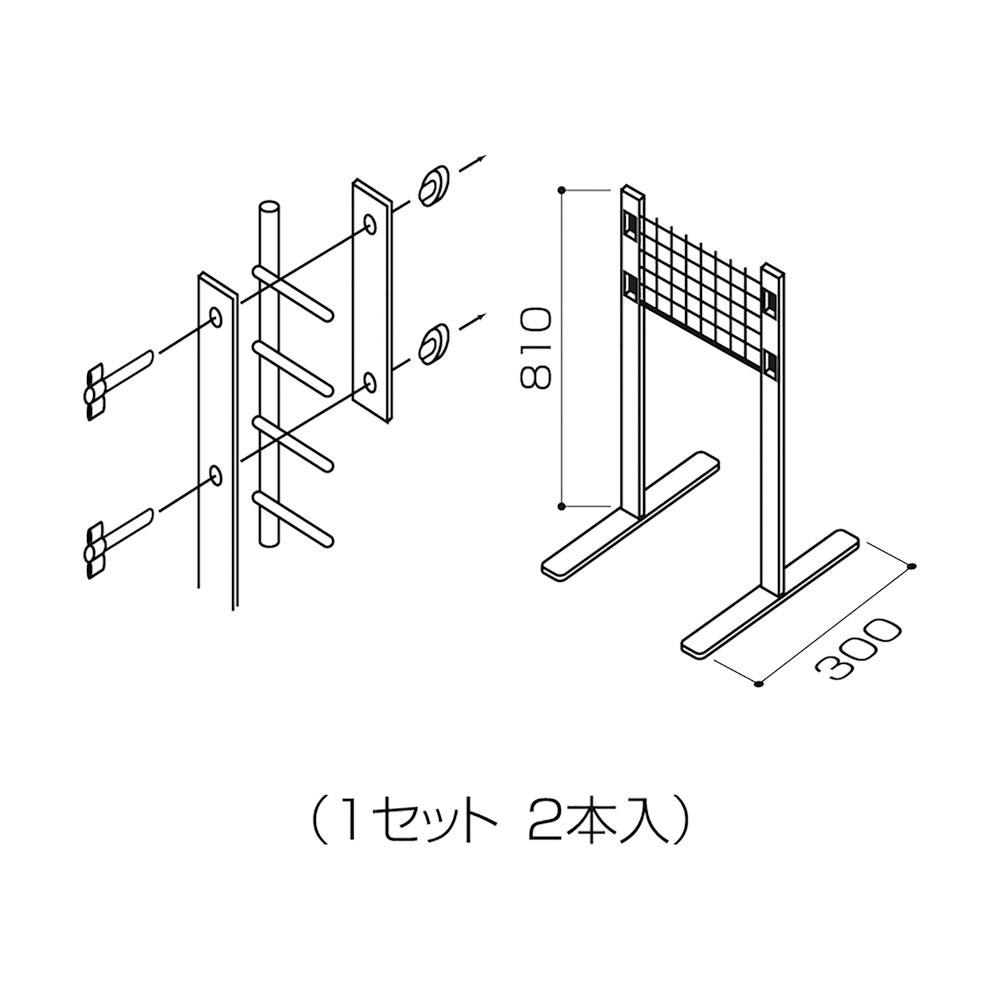 810

300

（1セット 2本入）