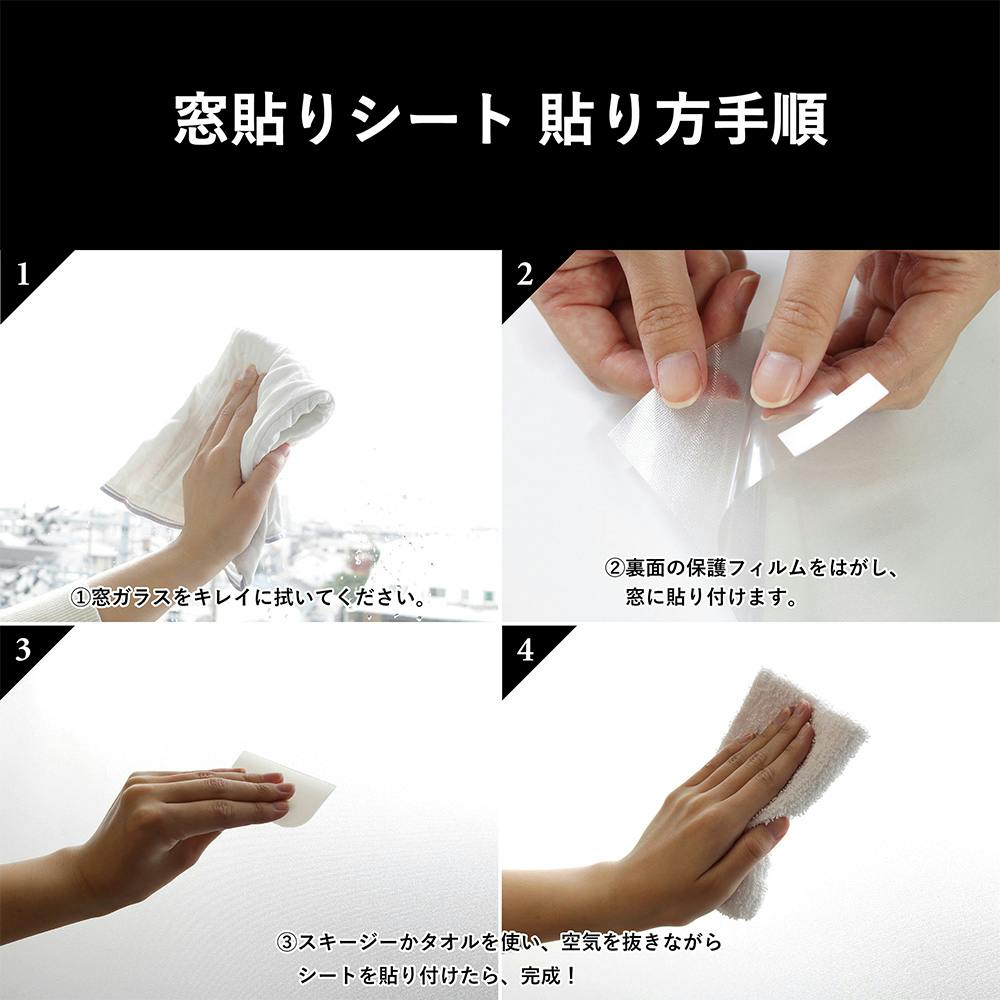 窓貼りシート 貼り方手順

1

①窓ガラスをキレイに拭いてください。

2

②裏面の保護フィルムをはがし、窓に貼り付けます。

3

4

③スキージーかタオルを使い、空気を抜きながらシートを貼り付けたら、完成！