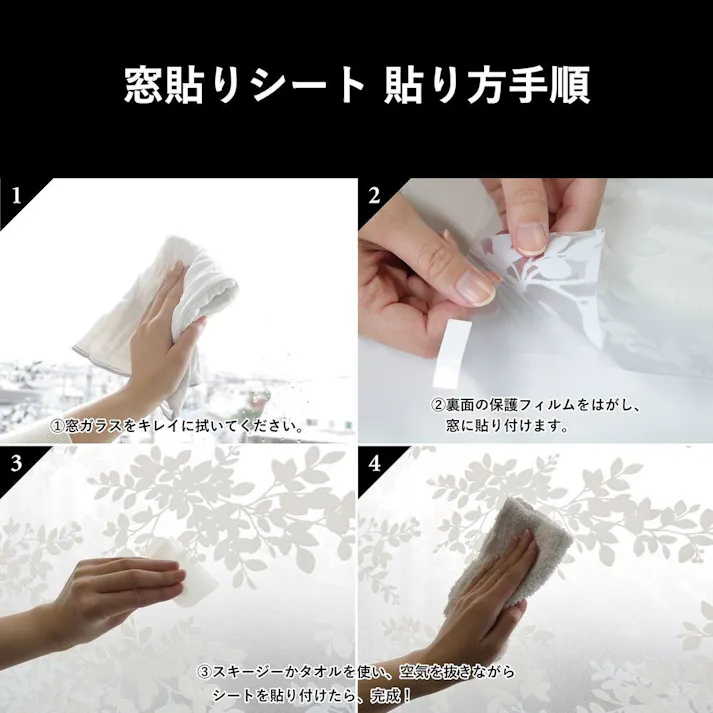 窓貼りシート 貼り方手順

1

①窓ガラスをキレイに拭いてください。

2

②裏面の保護フィルムをはがし、窓に貼り付けます。

3

4

③スキージーかタオルを使い、空気を抜きながらシートを貼り付けたら、完成!