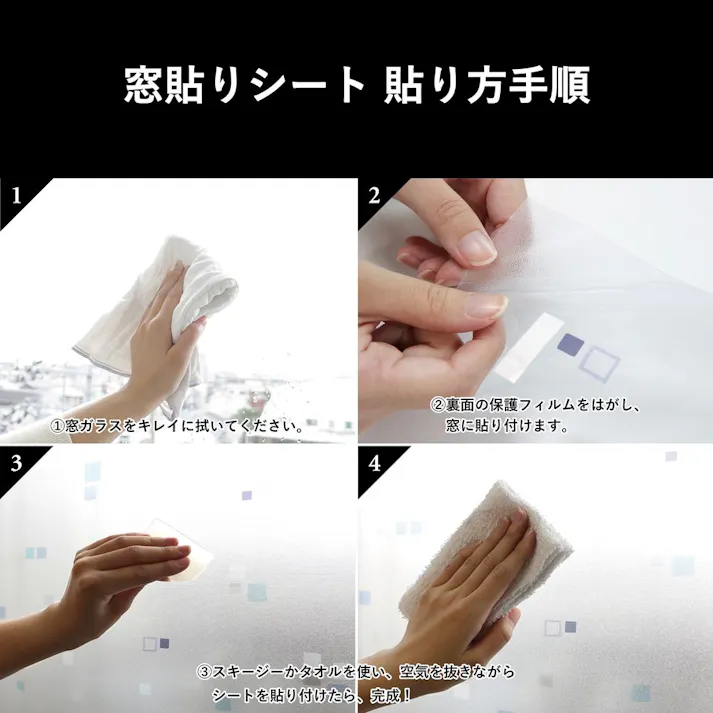 窓貼りシート 貼り方手順

1

①窓ガラスをキレイに拭いてください。

2

②裏面の保護フィルムをはがし、窓に貼り付けます。

3

4

③スキージーかタオルを使い、空気を抜きながらシートを貼り付けたら、完成！