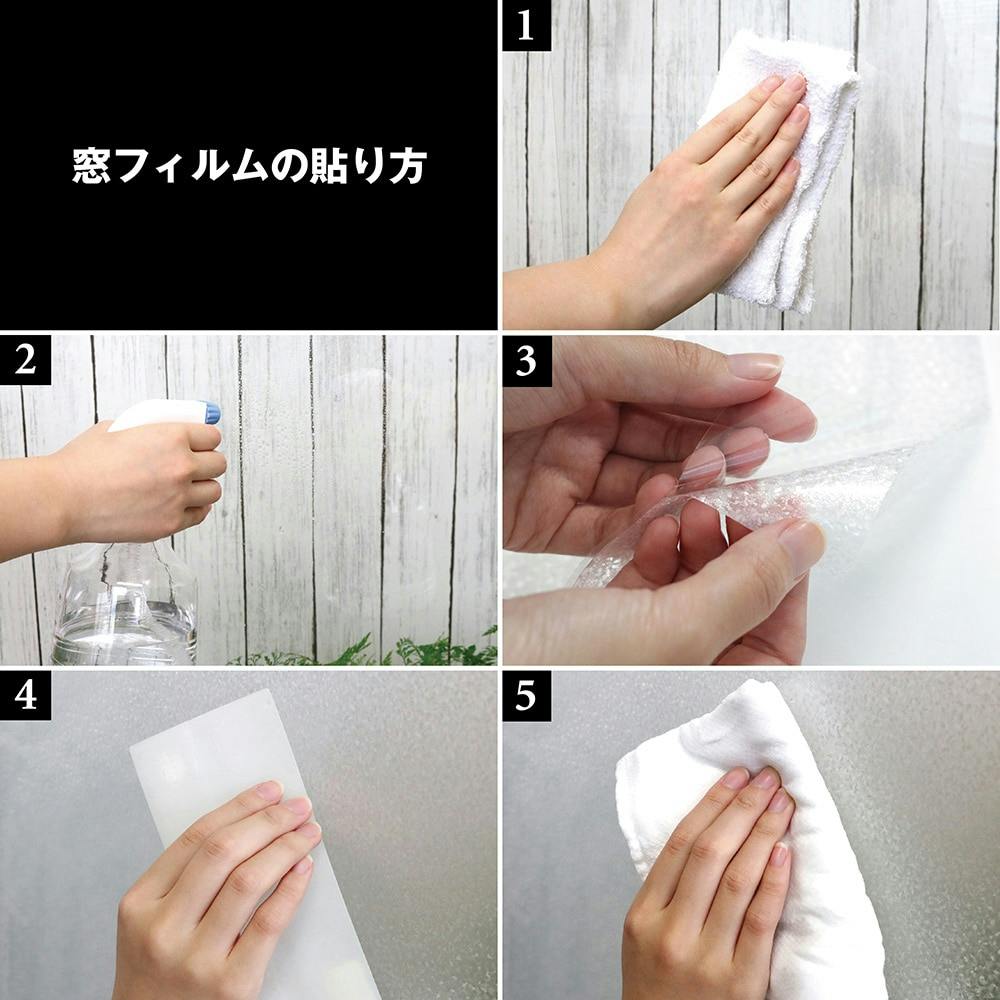 窓フィルムの貼り方

1

2

3

4

5