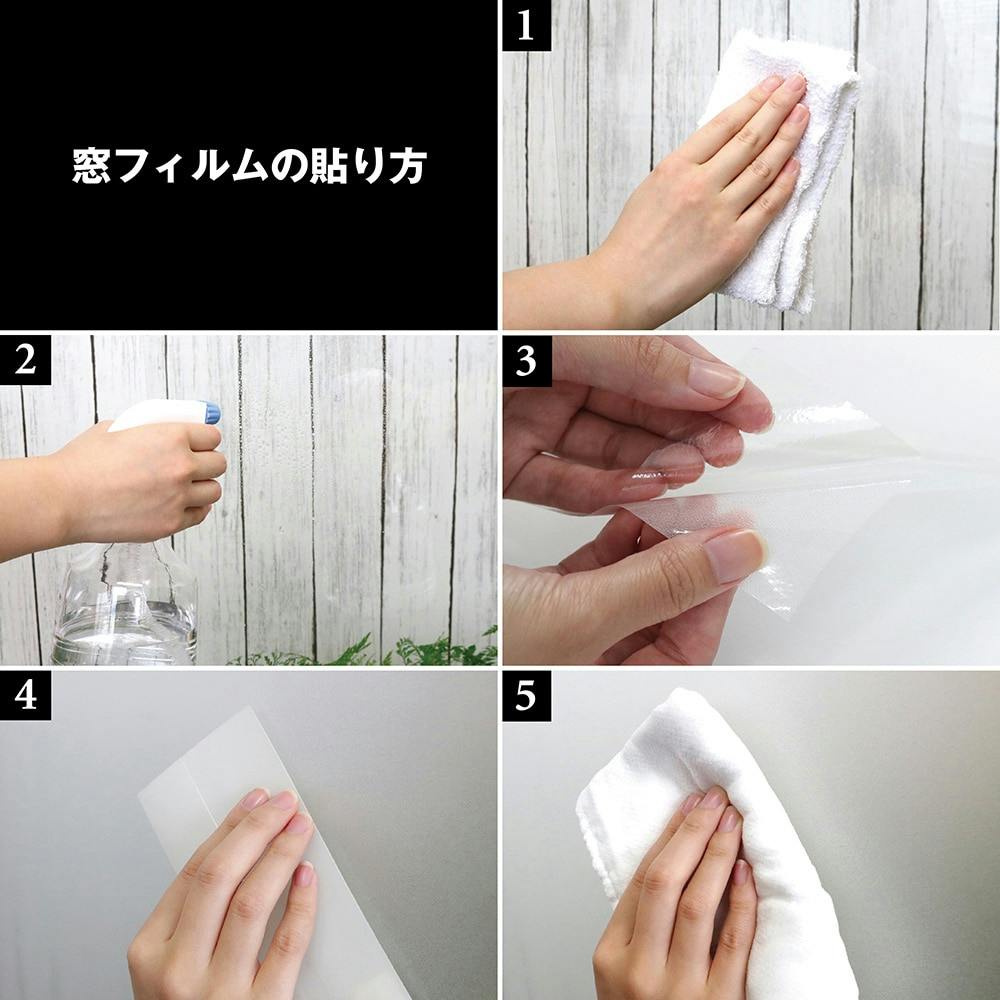 窓フィルムの貼り方

1

2

3

4

5