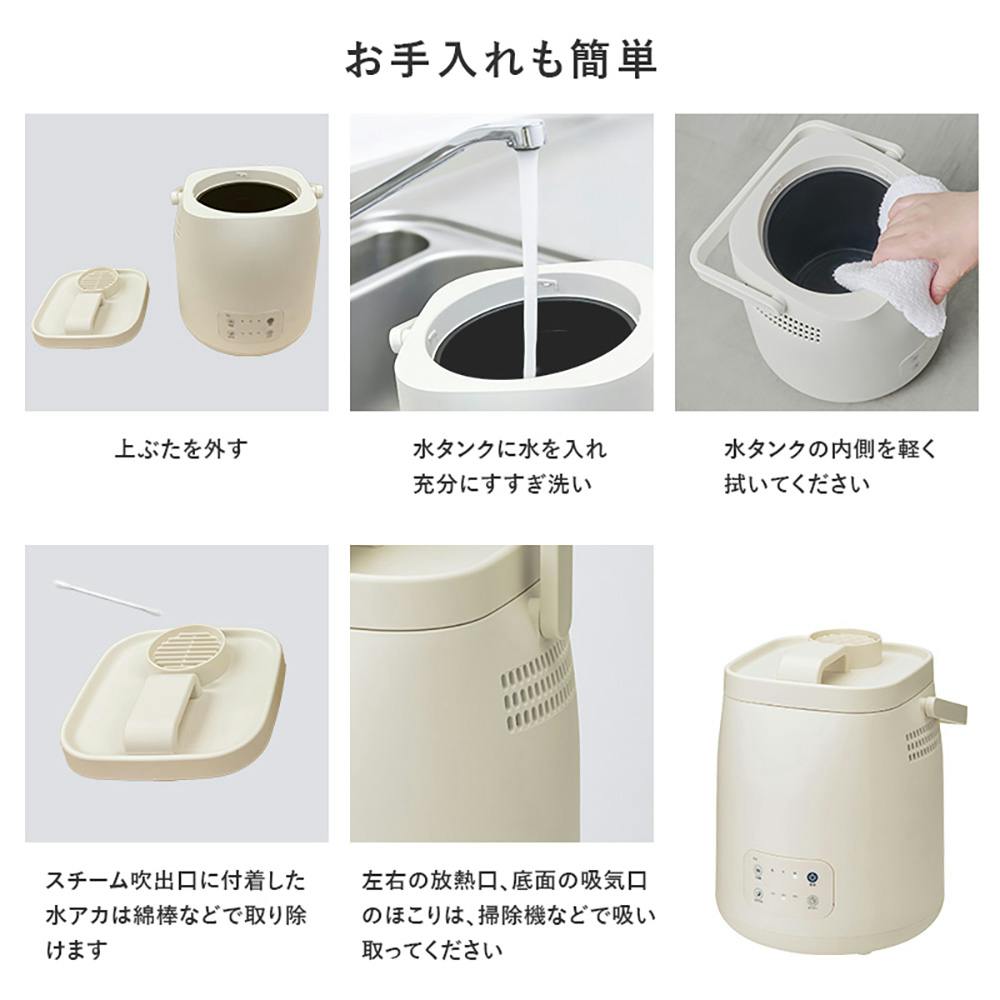 お手入れも簡単

上ぶたを外す

水タンクに水を入れ充分にすすぎ洗い

水タンクの内側を軽く拭いてください

スチーム吹出口に付着した水アカは綿棒などで取り除けます

左右の放熱口、底面の吸気口のほこりは、掃除機などで吸い取ってください