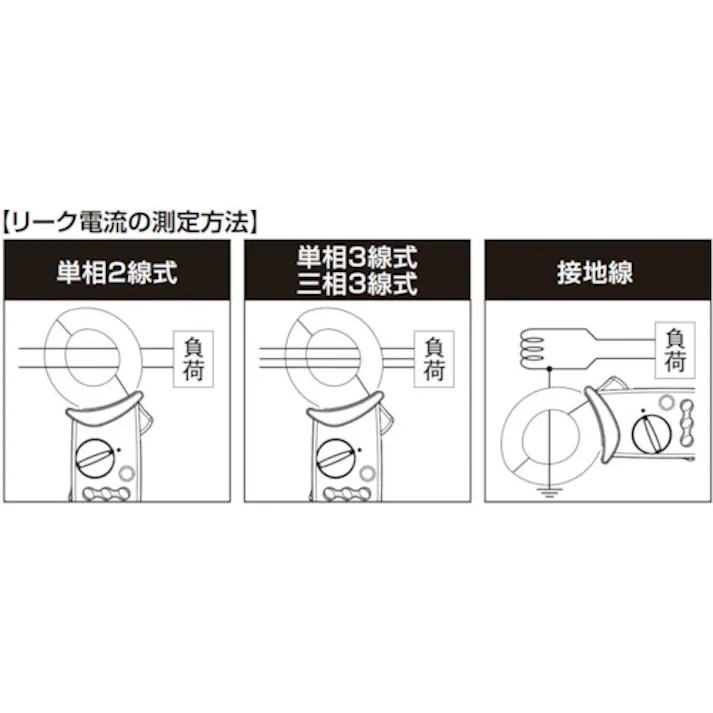 【リーク電流の測定方法】

単相2線式

負荷

単相3線式
三相3線式

負荷

接地線

負荷