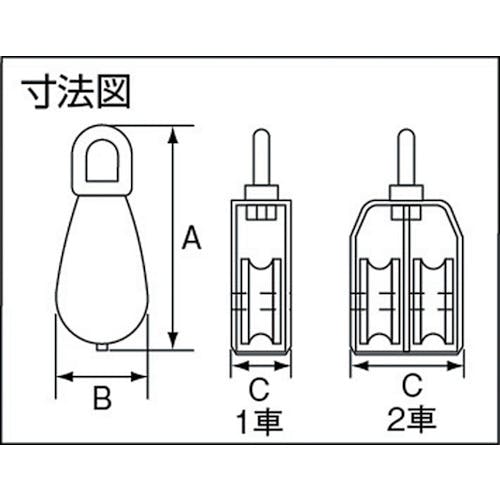 寸法図

A

B

C
1車

C
2車