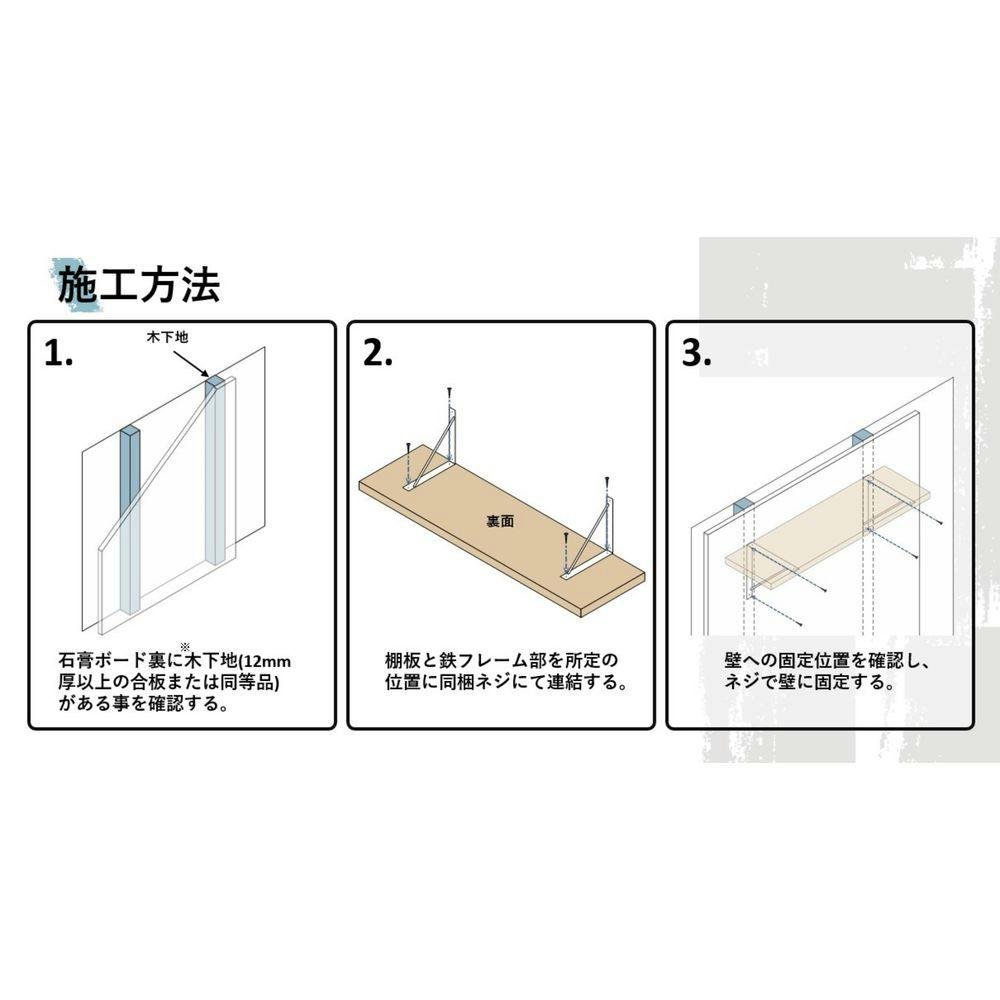 施工方法

1.

木下地

石膏ボード裏に※木下地(12mm厚以上の合板または同等品)がある事を確認する。

2.

裏面

棚板と鉄フレーム部を所定の位置に同梱ネジにて連結する。

3.

壁への固定位置を確認し、ネジで壁に固定する。