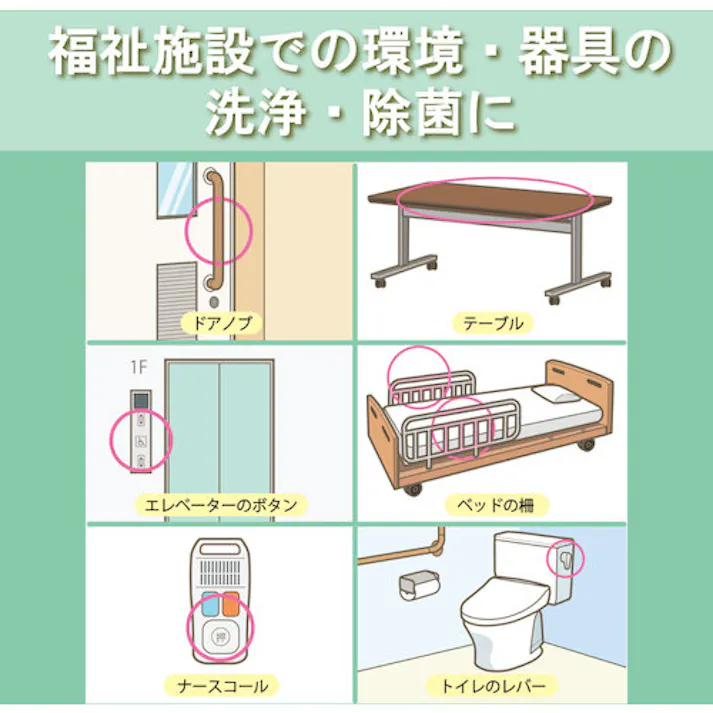 福祉施設での環境・器具の洗浄・除菌に

ドアノブ

テーブル

1F

エレベーターのボタン

ベッドの柵

押

ナースコール

トイレのレバー