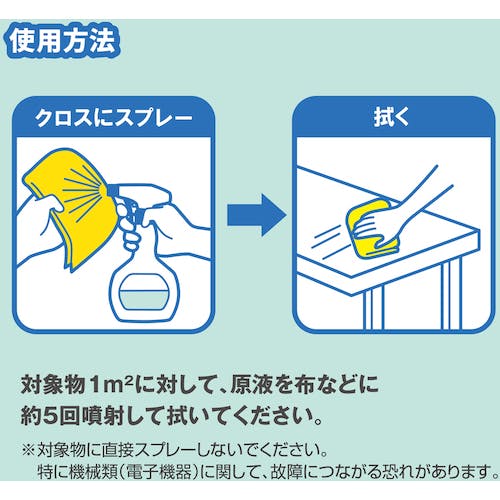 使用方法

クロスにスプレー

拭く

対象物$1m^2$に対して、原液を布などに約5回噴射して拭いてください。

※対象物に直接スプレーしないでください。
特に機械類(電子機器)に関して、故障につながる恐れがあります。