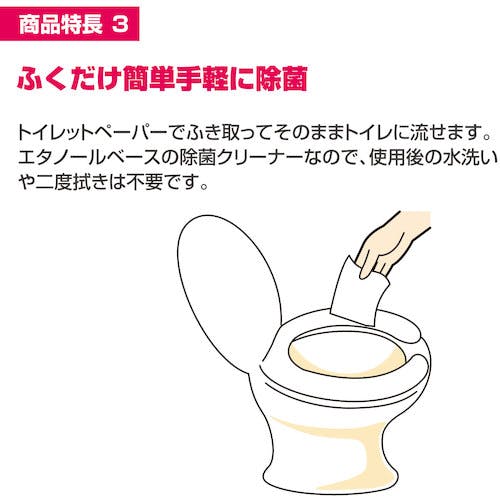 商品特長 3

ふくだけ簡単手軽に除菌

トイレットペーパーでふき取ってそのままトイレに流せます。エタノールベースの除菌クリーナーなので、使用後の水洗いや二度拭きは不要です。