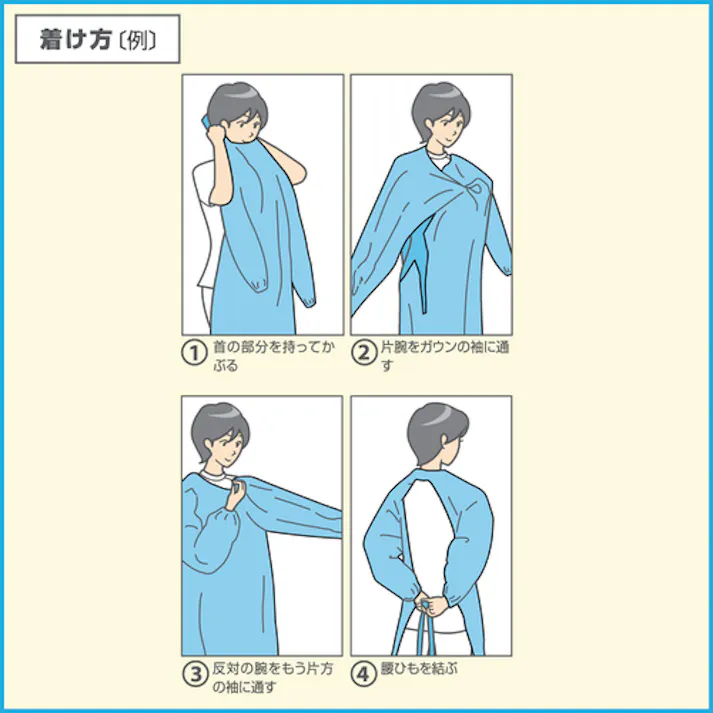 着け方〔例〕

① 首の部分を持ってかぶる

② 片腕をガウンの袖に通す

③ 反対の腕をもう片方の袖に通す

④ 腰ひもを結ぶ